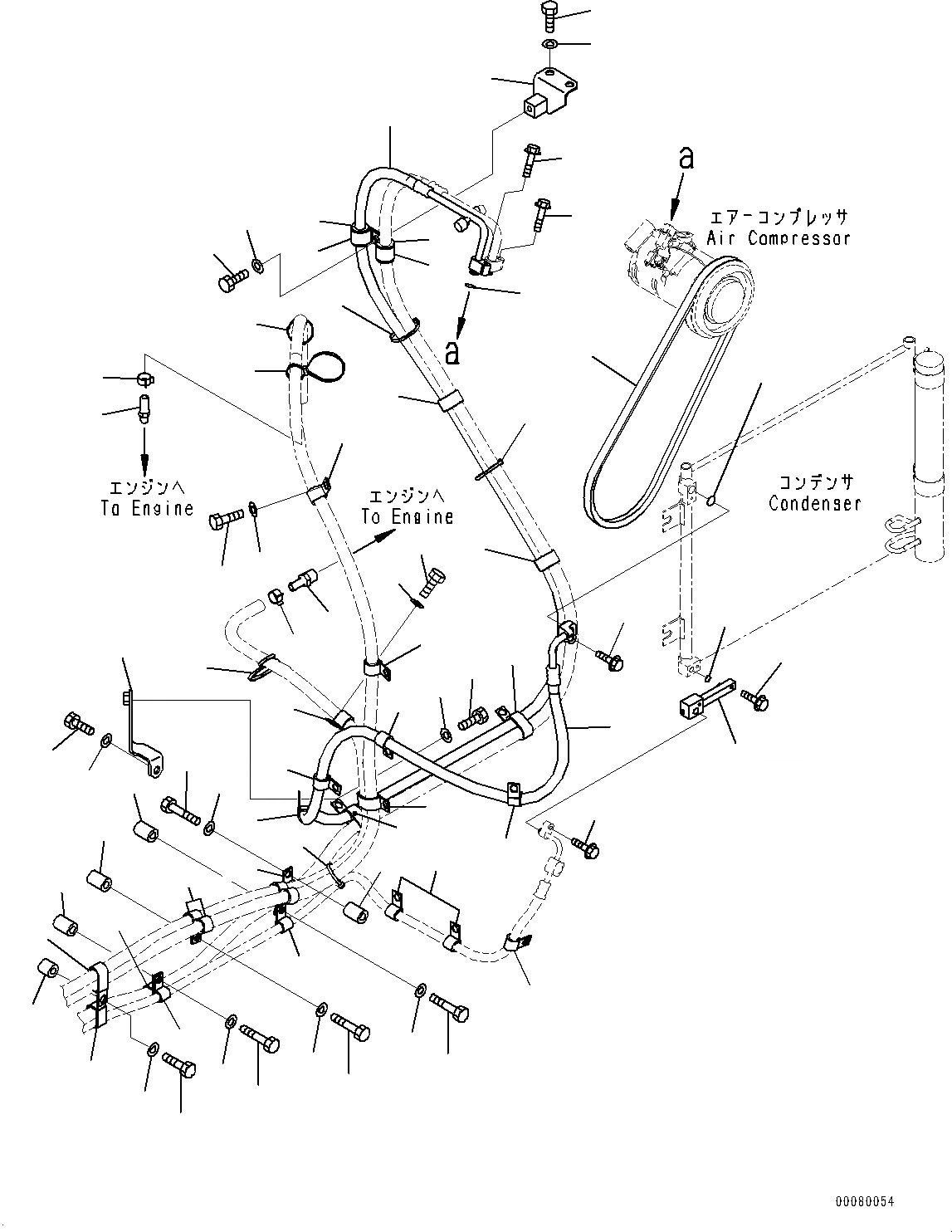 a

エアーコンプレッサ
Air Compressor

a

エンジンへ
To Engine

エンジンへ
To Engine

コンデンサ
Condenser

00080054