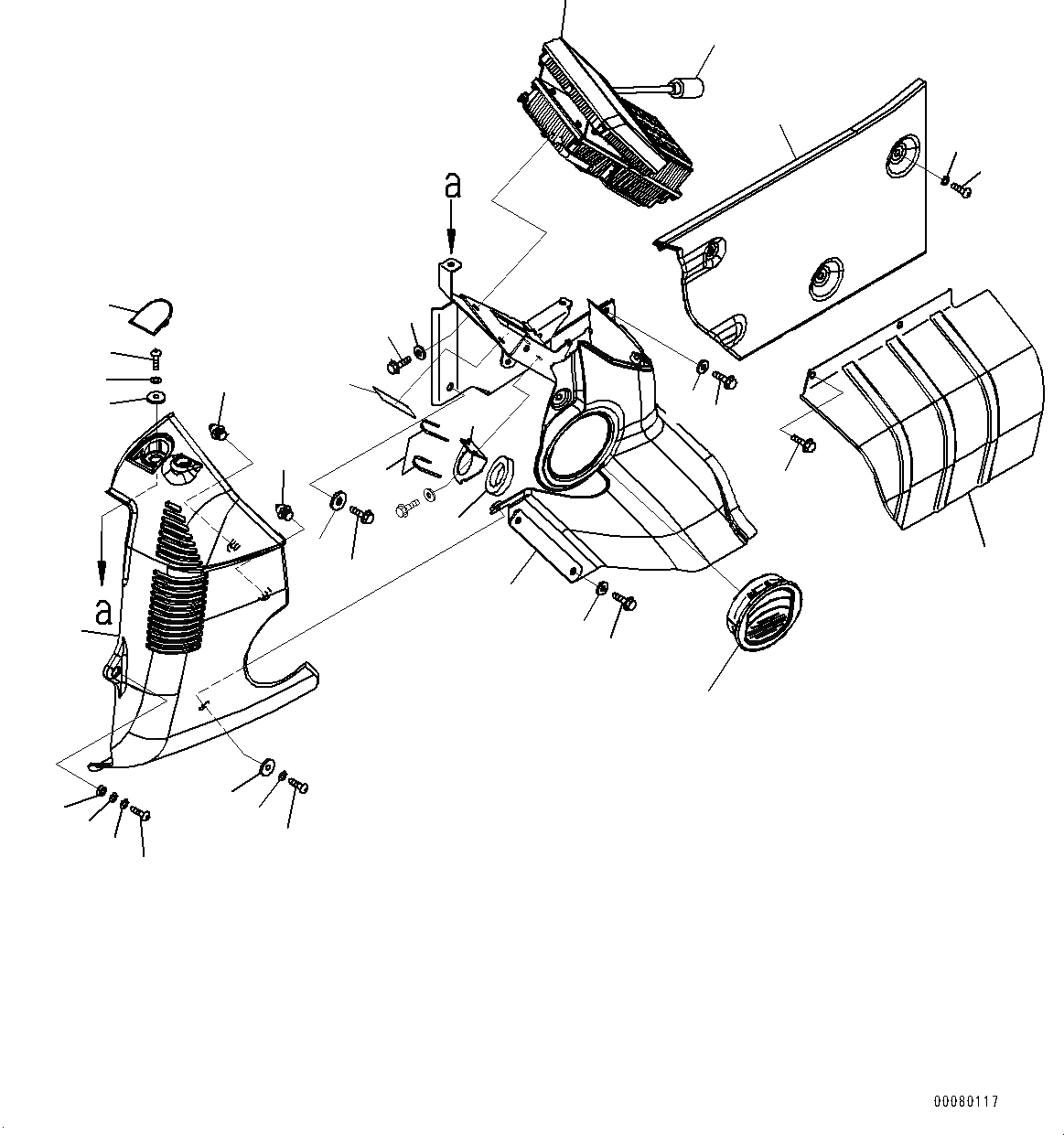 a

a

00080117