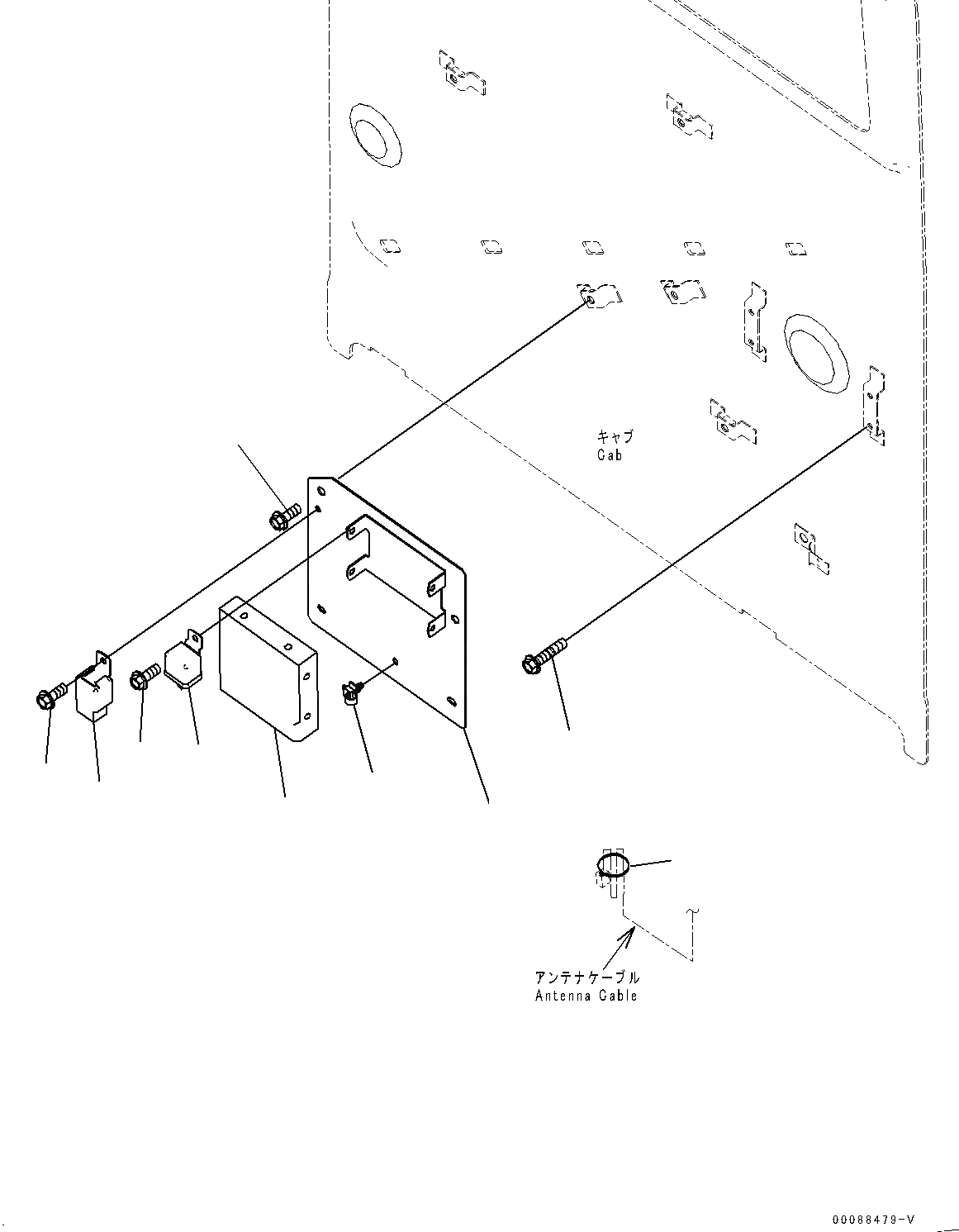 キャブ
Cab

アンテナケーブル
Antenna Cable

00088479-V