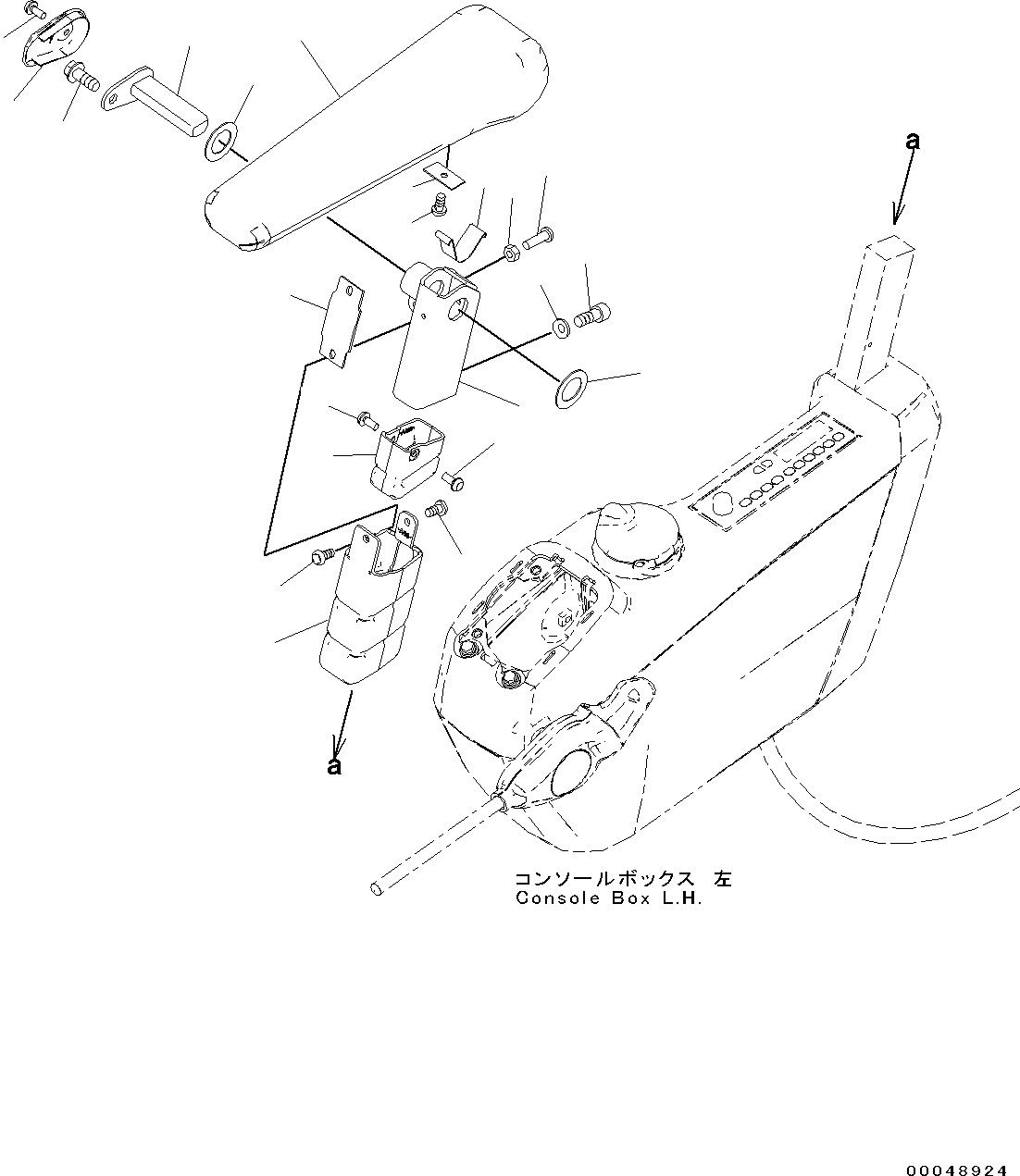 a

a

コンソールボックス 左
Console Box L.H.

00048924