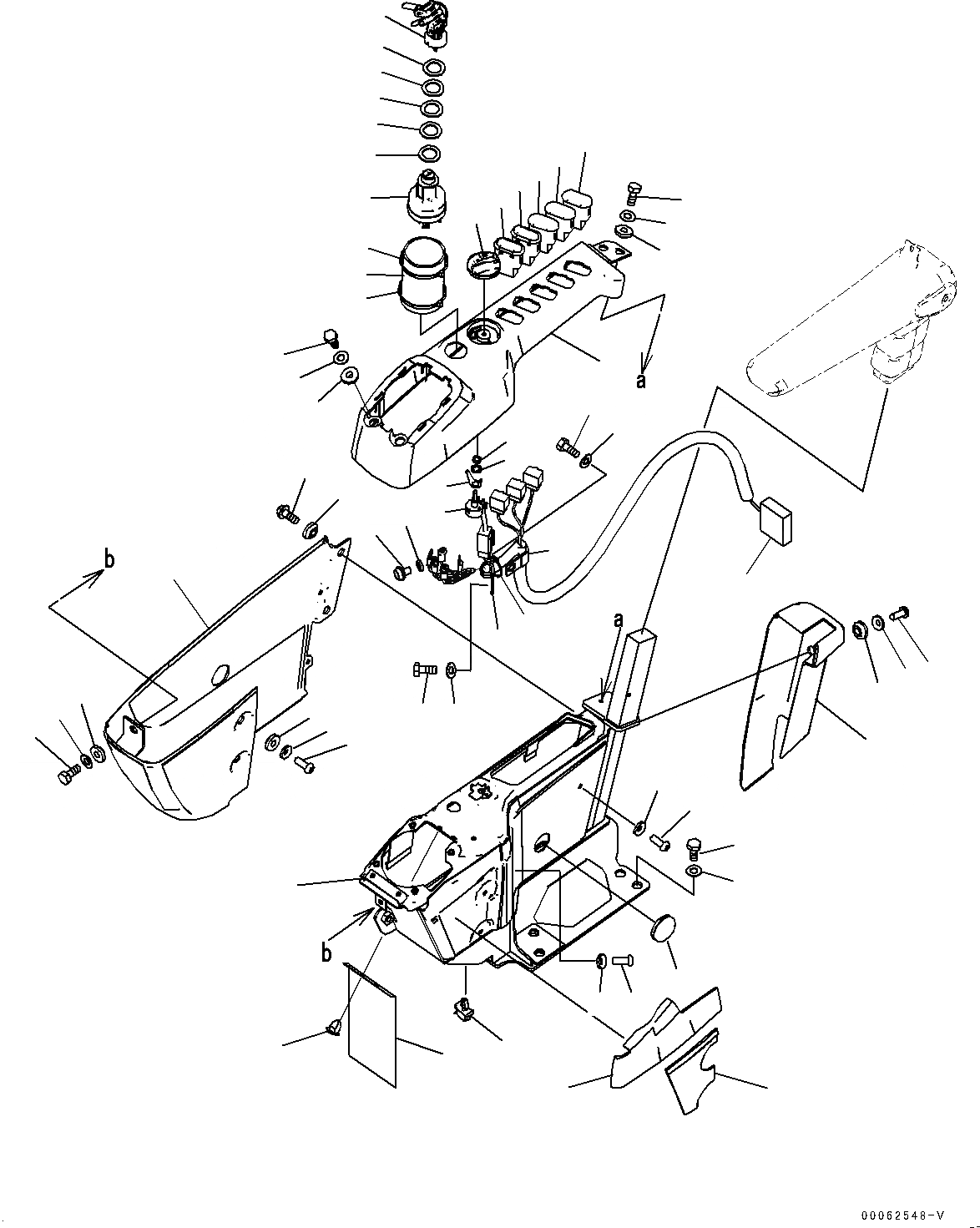 a
b
a
b
00062548-V