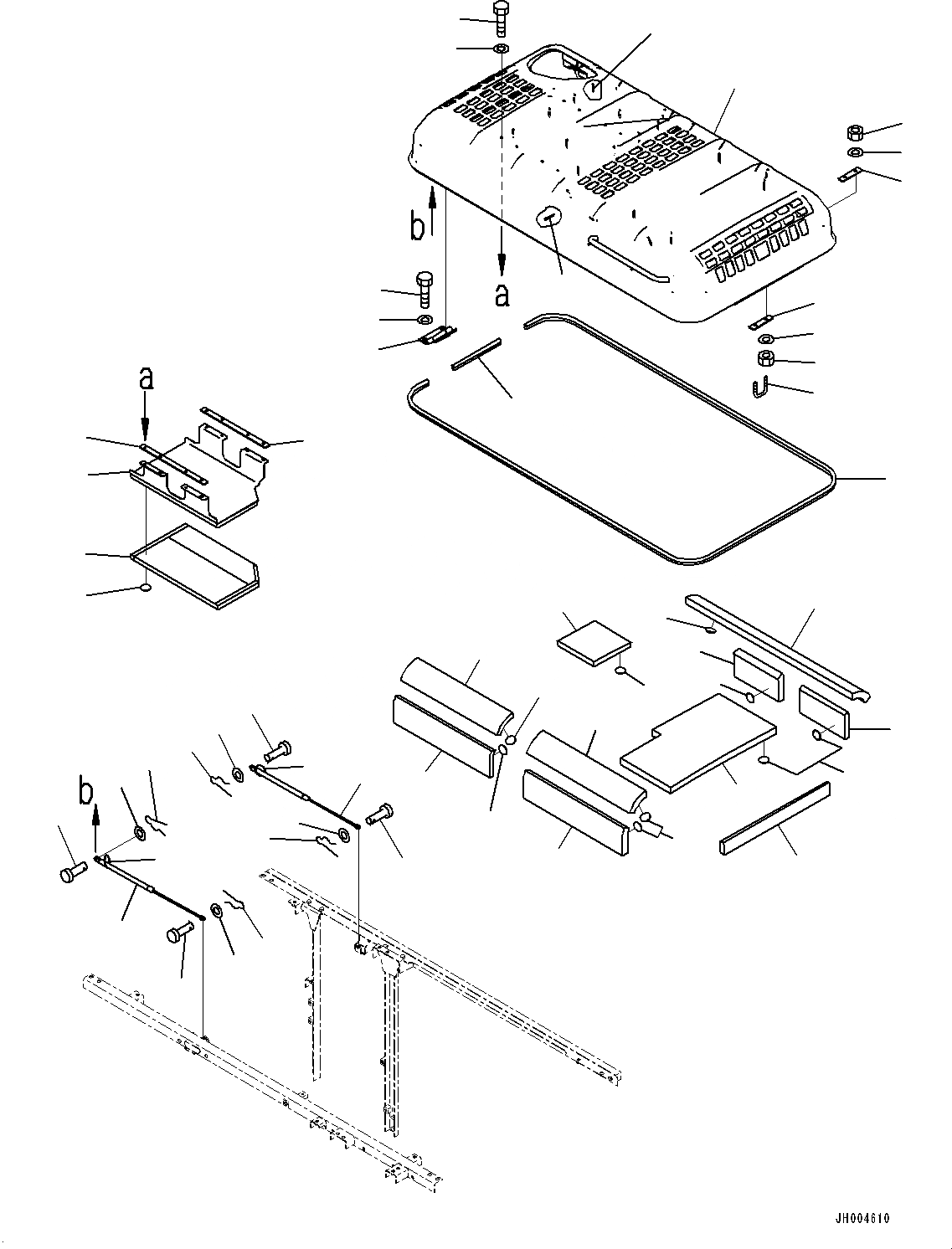 b
a
a
b
JH004610