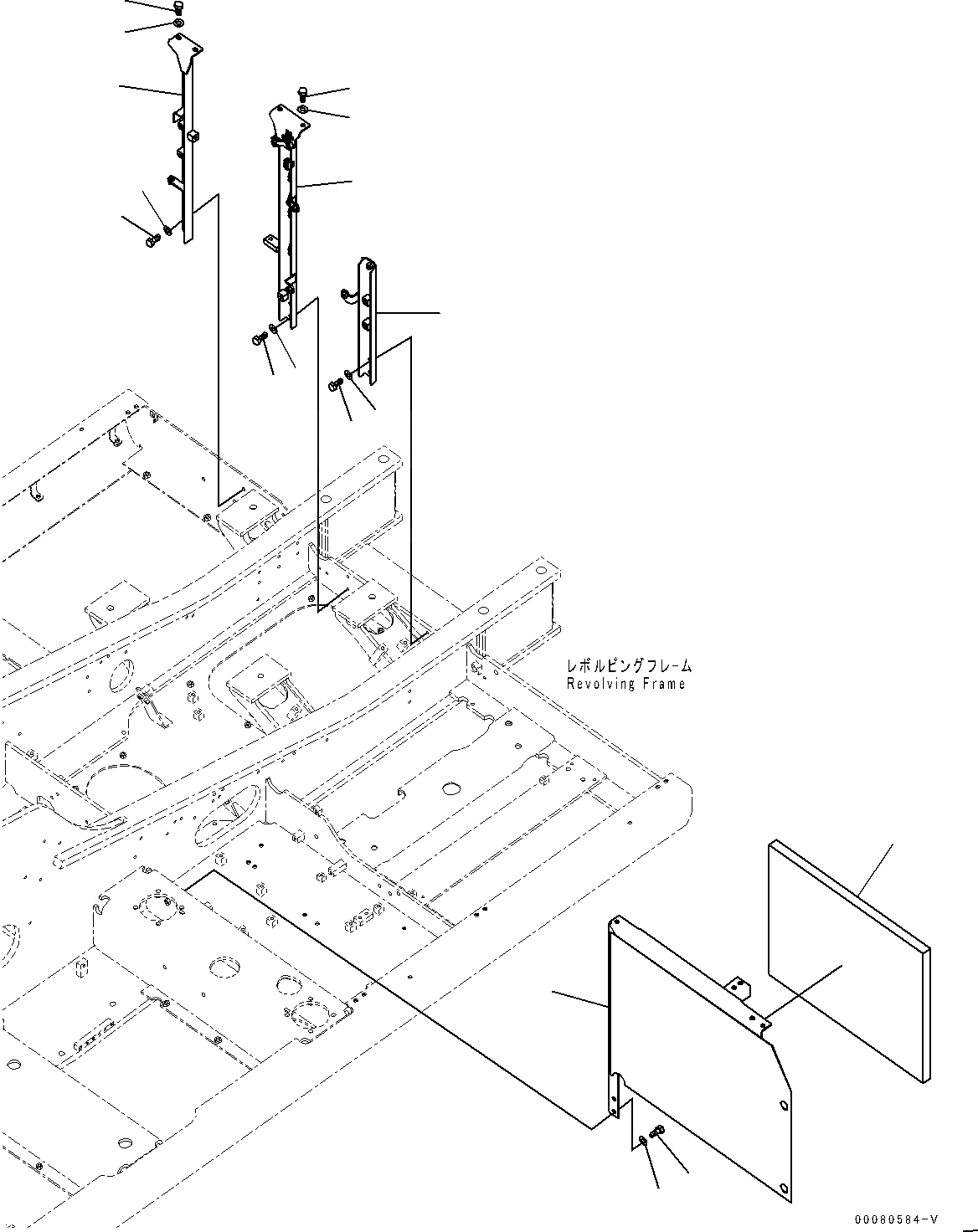 レボルビングフレーム
Revolving Frame

00080584-V