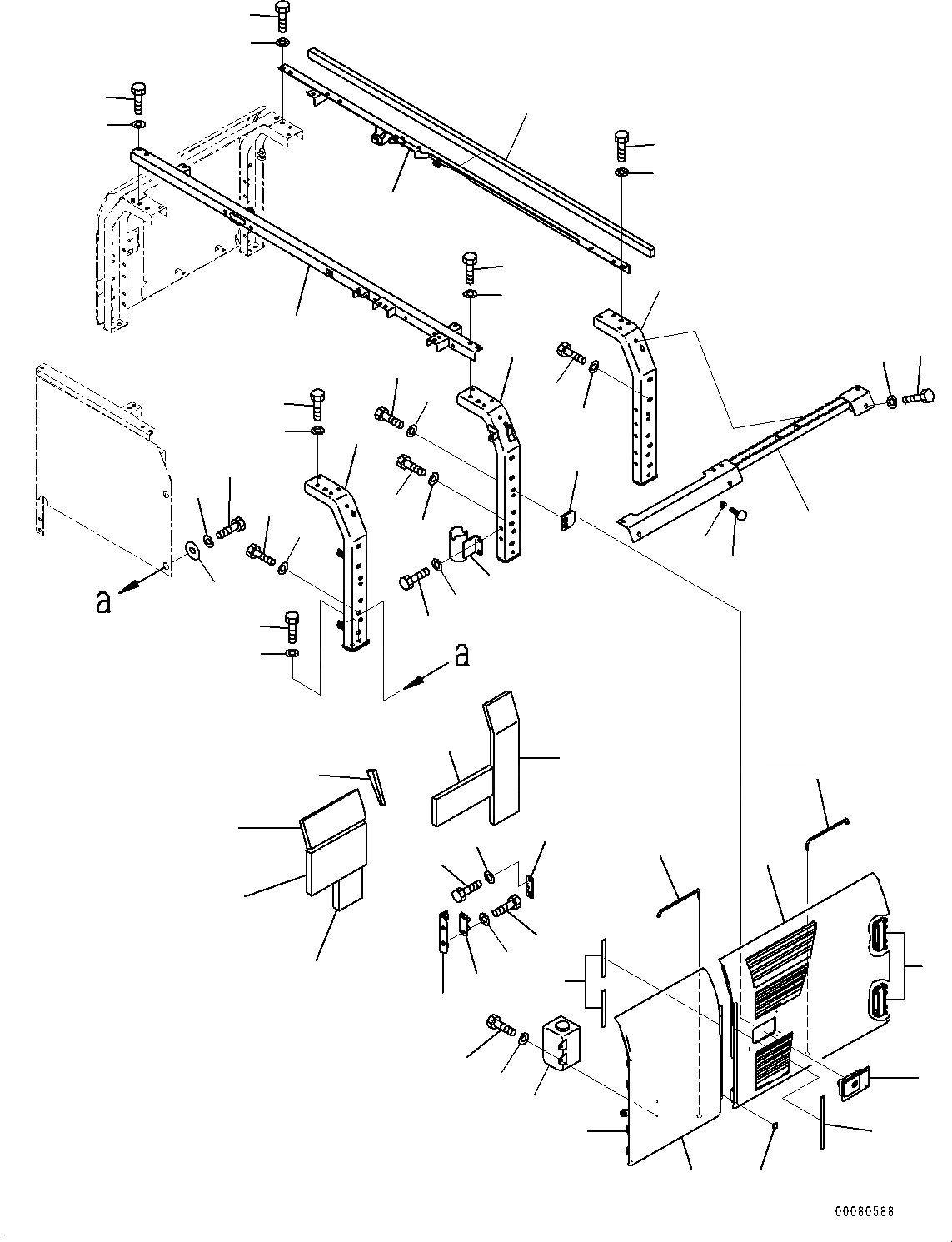 a
a
00080588