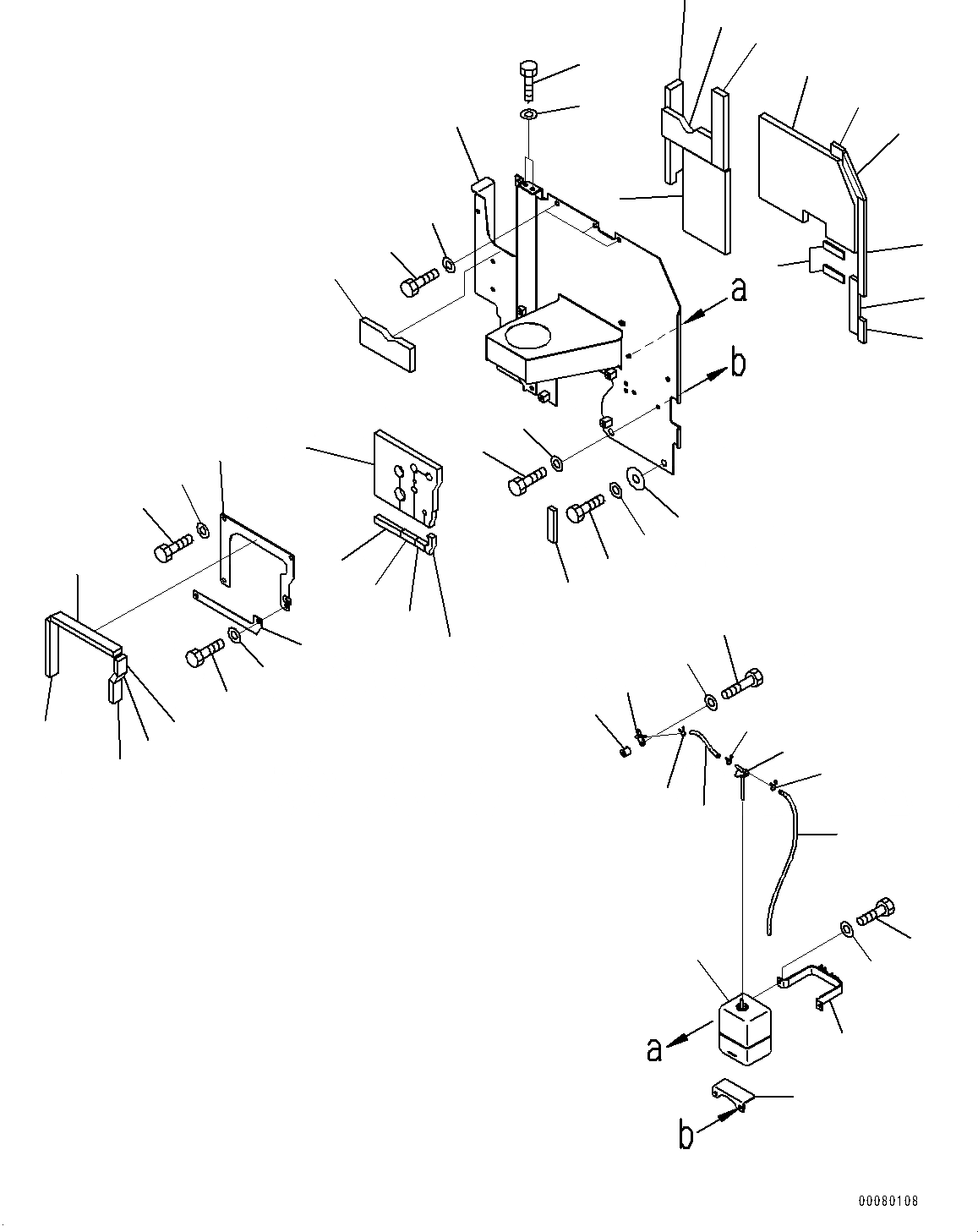 a

b

a

b

00080108