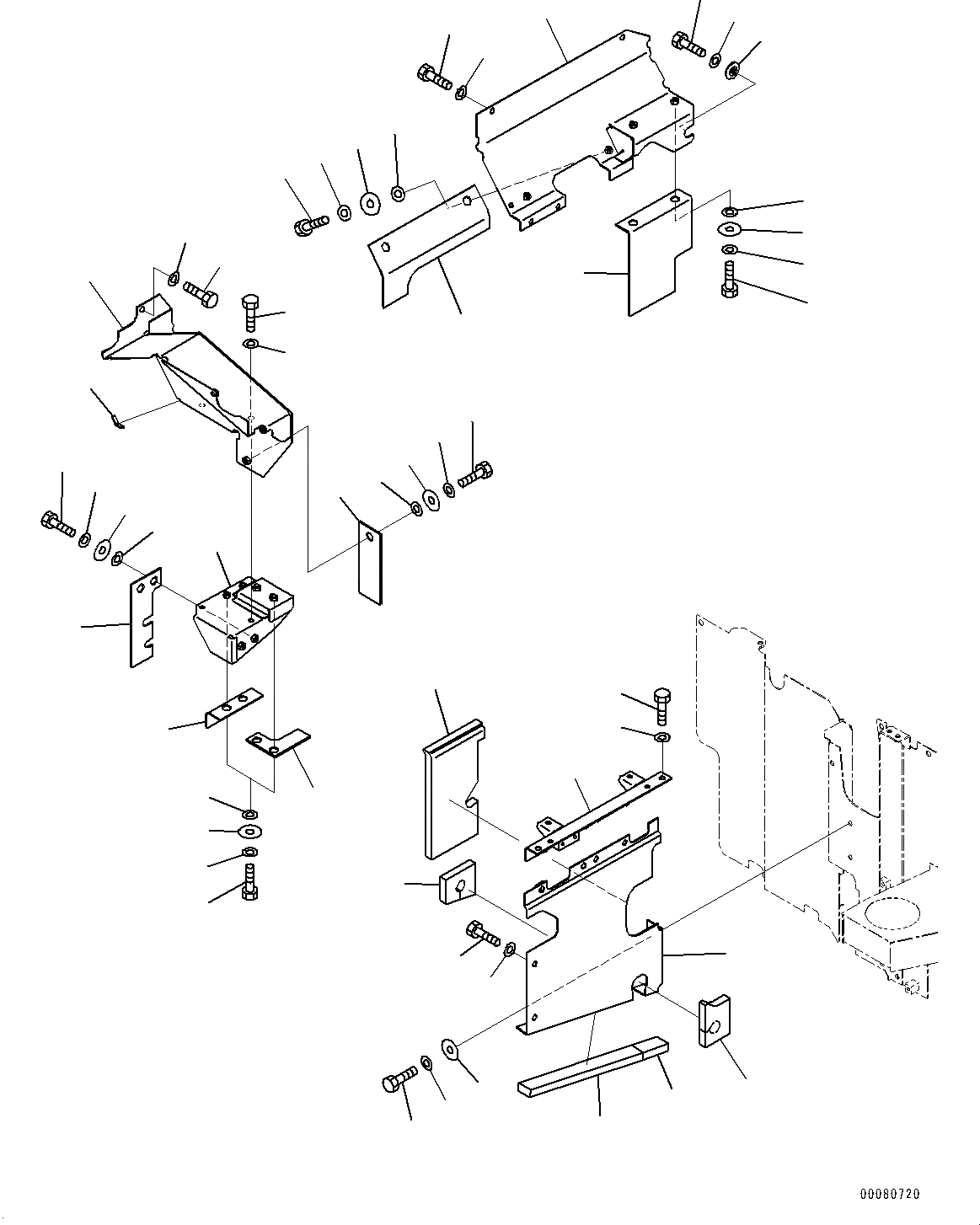 00080720