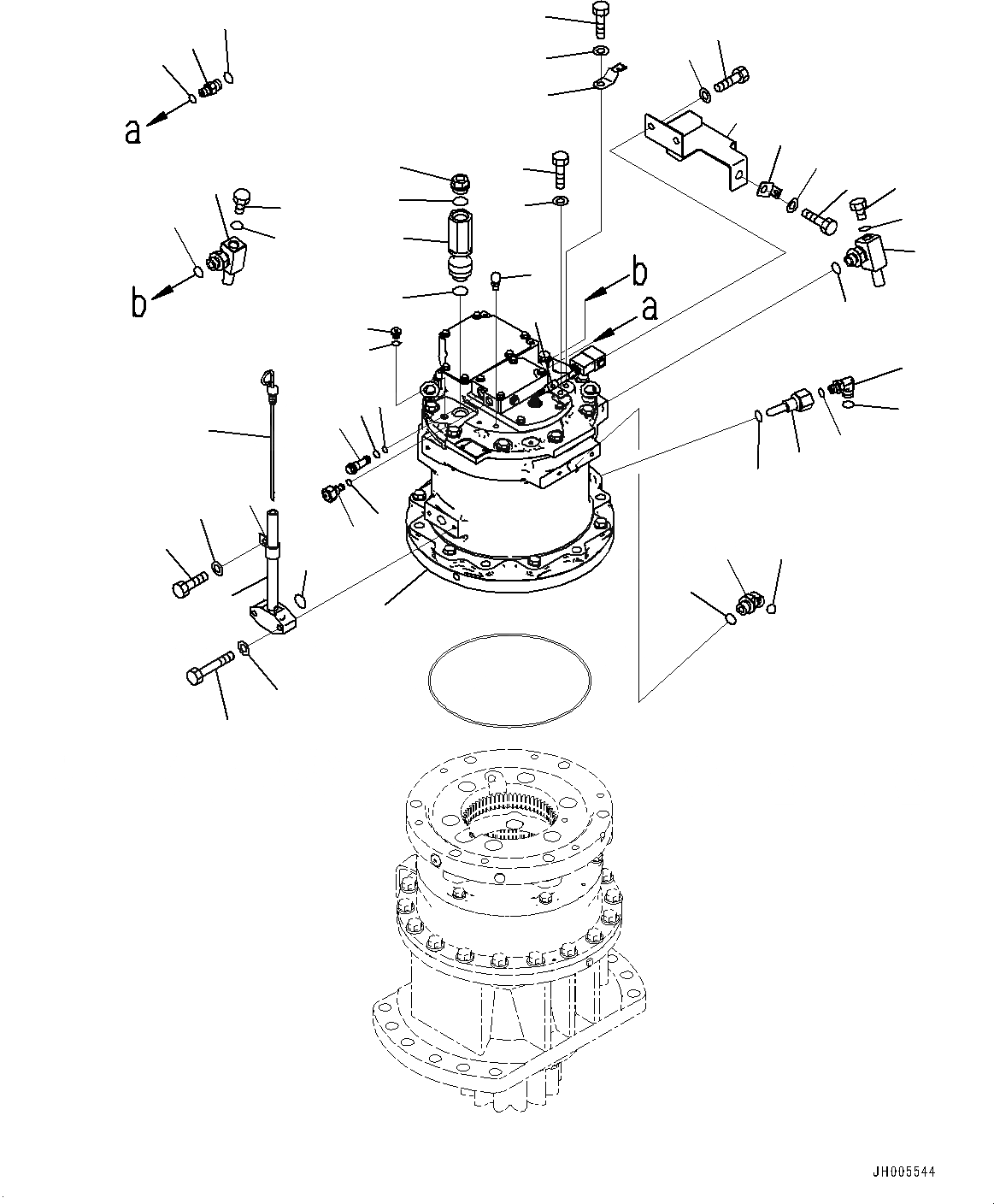 a

b

b

a

JH005544