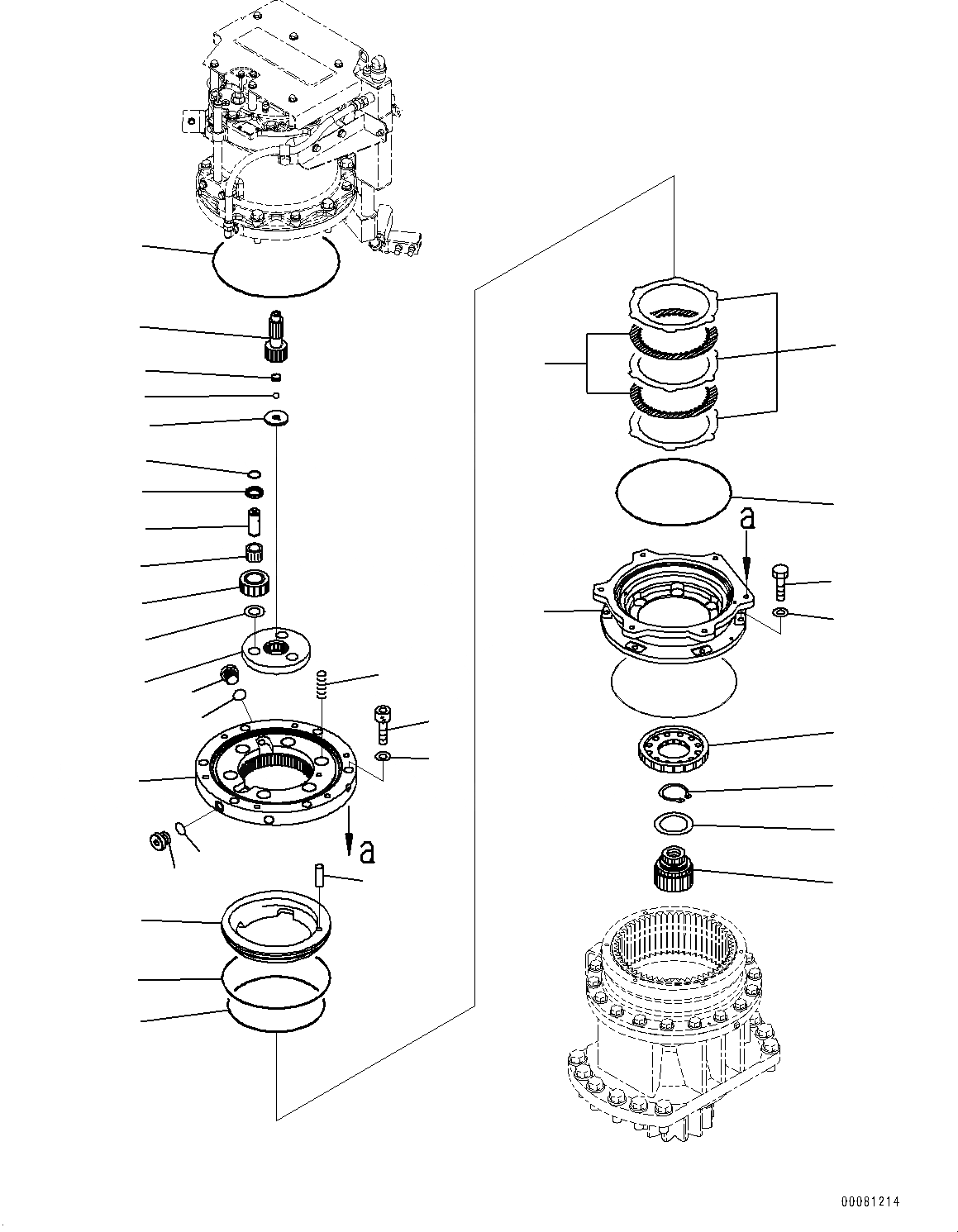 a

a

00081214