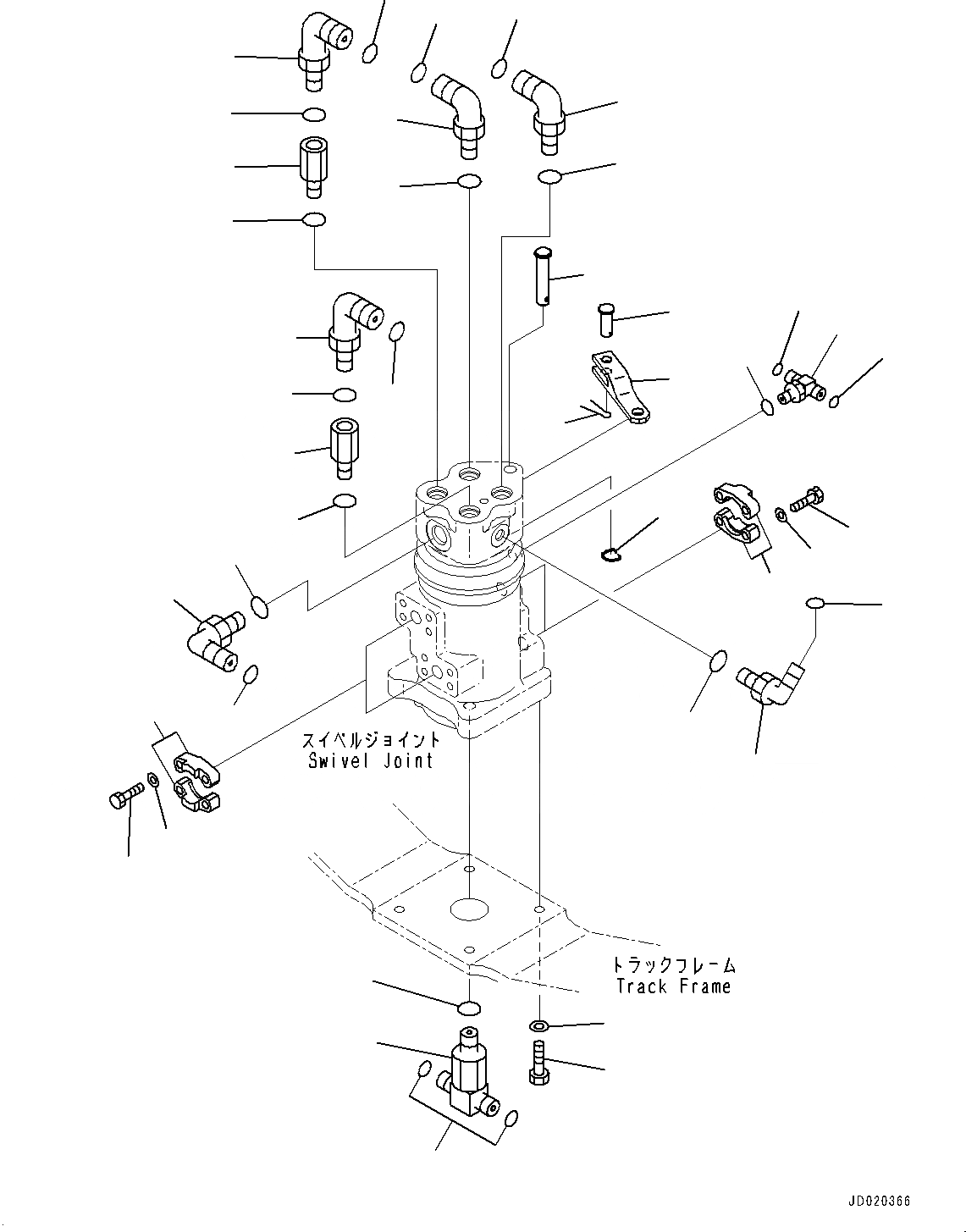 スイベルジョイント
Swivel Joint

トラックフレーム
Track Frame

JD020366