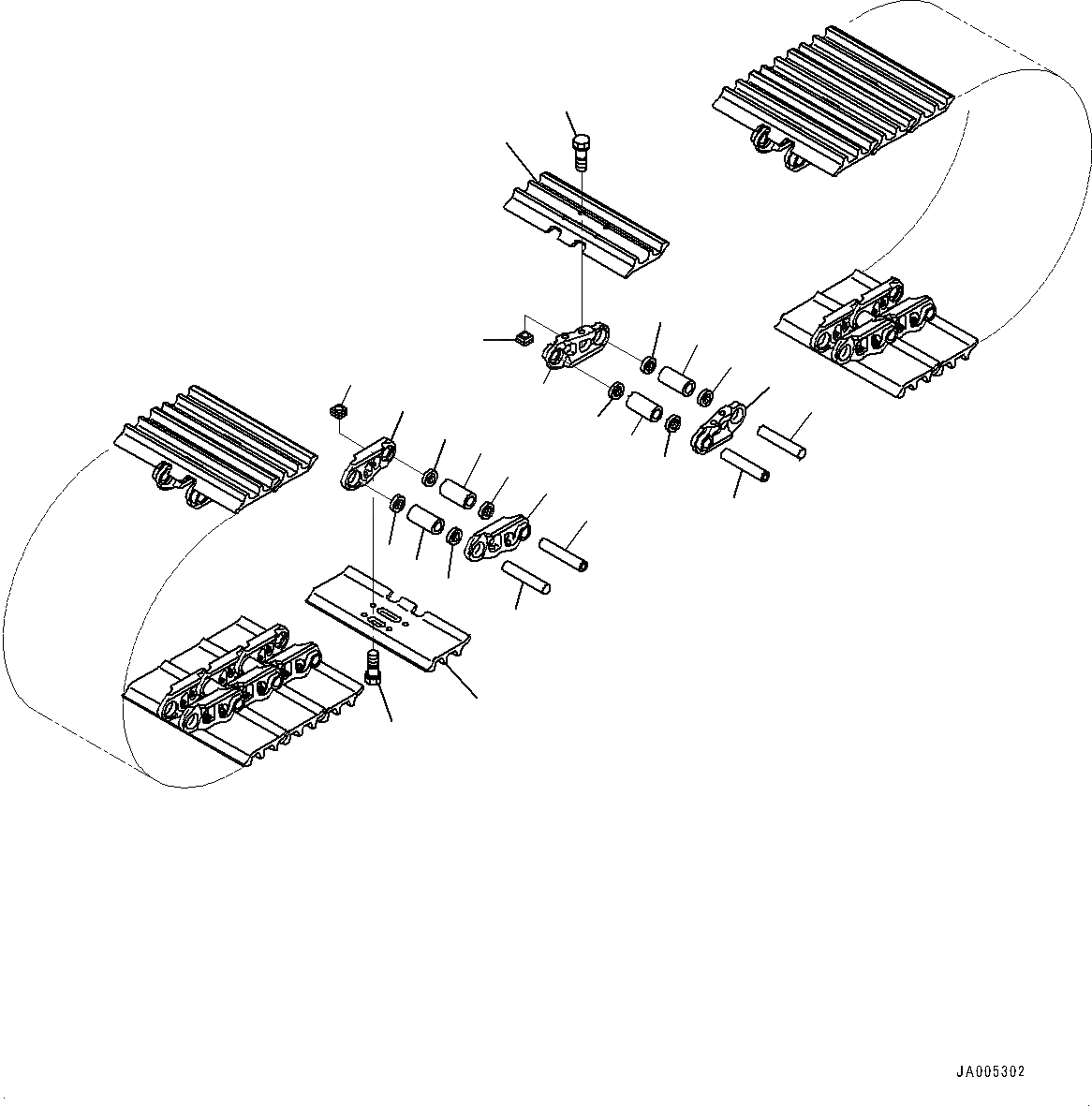 JA005302