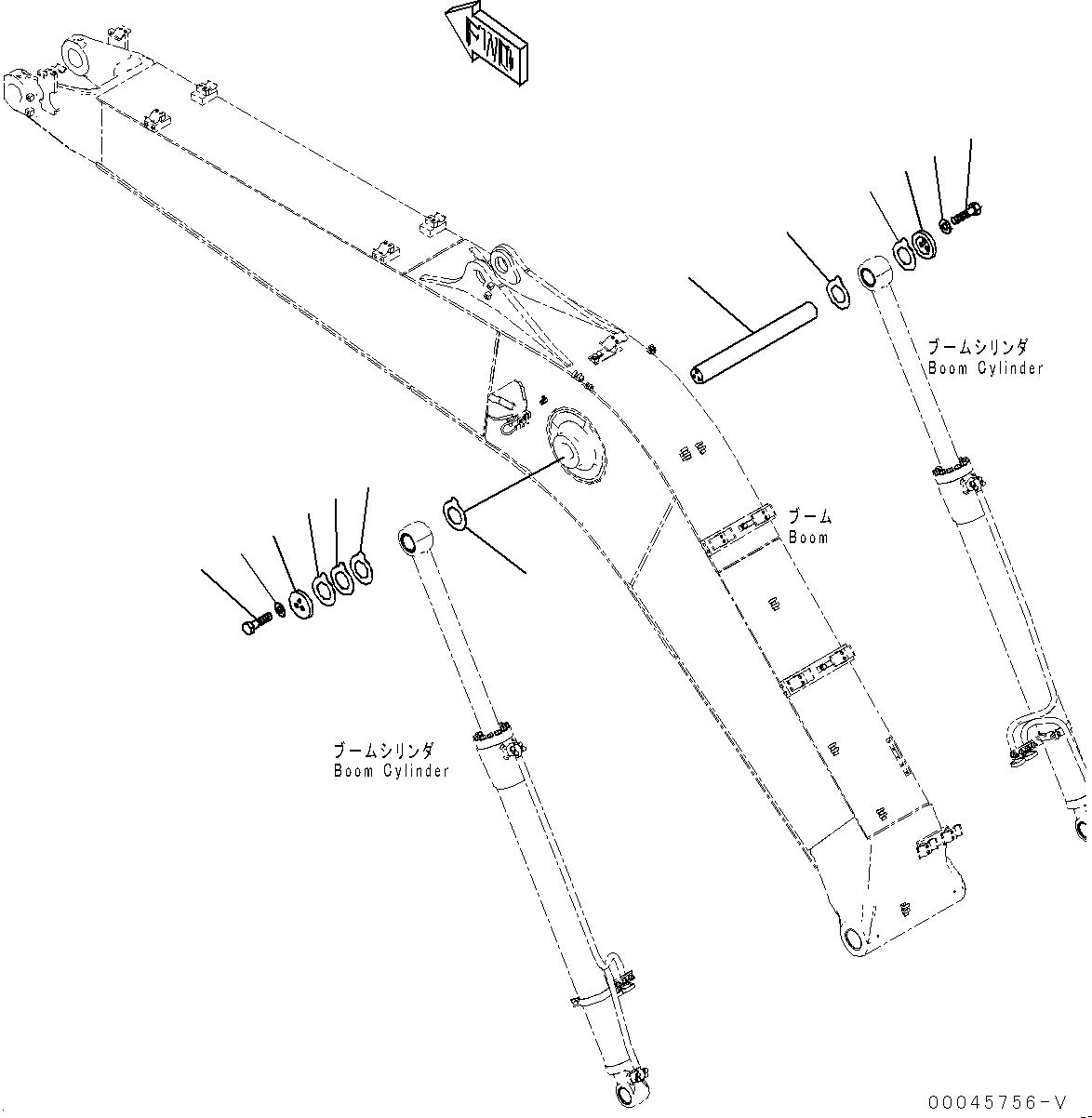 FWD

ブームシリンダ
Boom Cylinder

ブーム
Boom

ブームシリンダ
Boom Cylinder

00045756-V