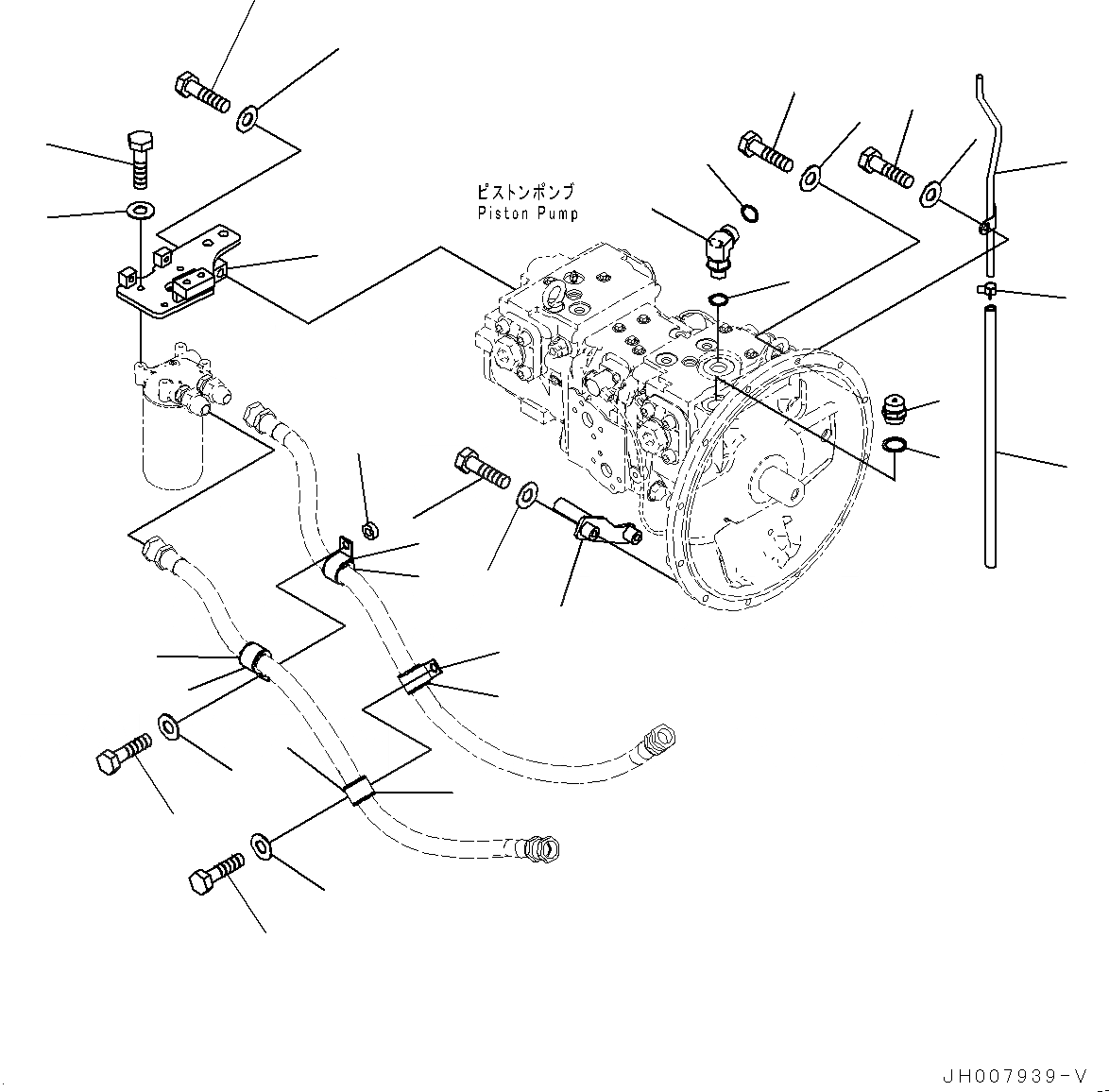 ピストンポンプ
Piston Pump

JH007939-V