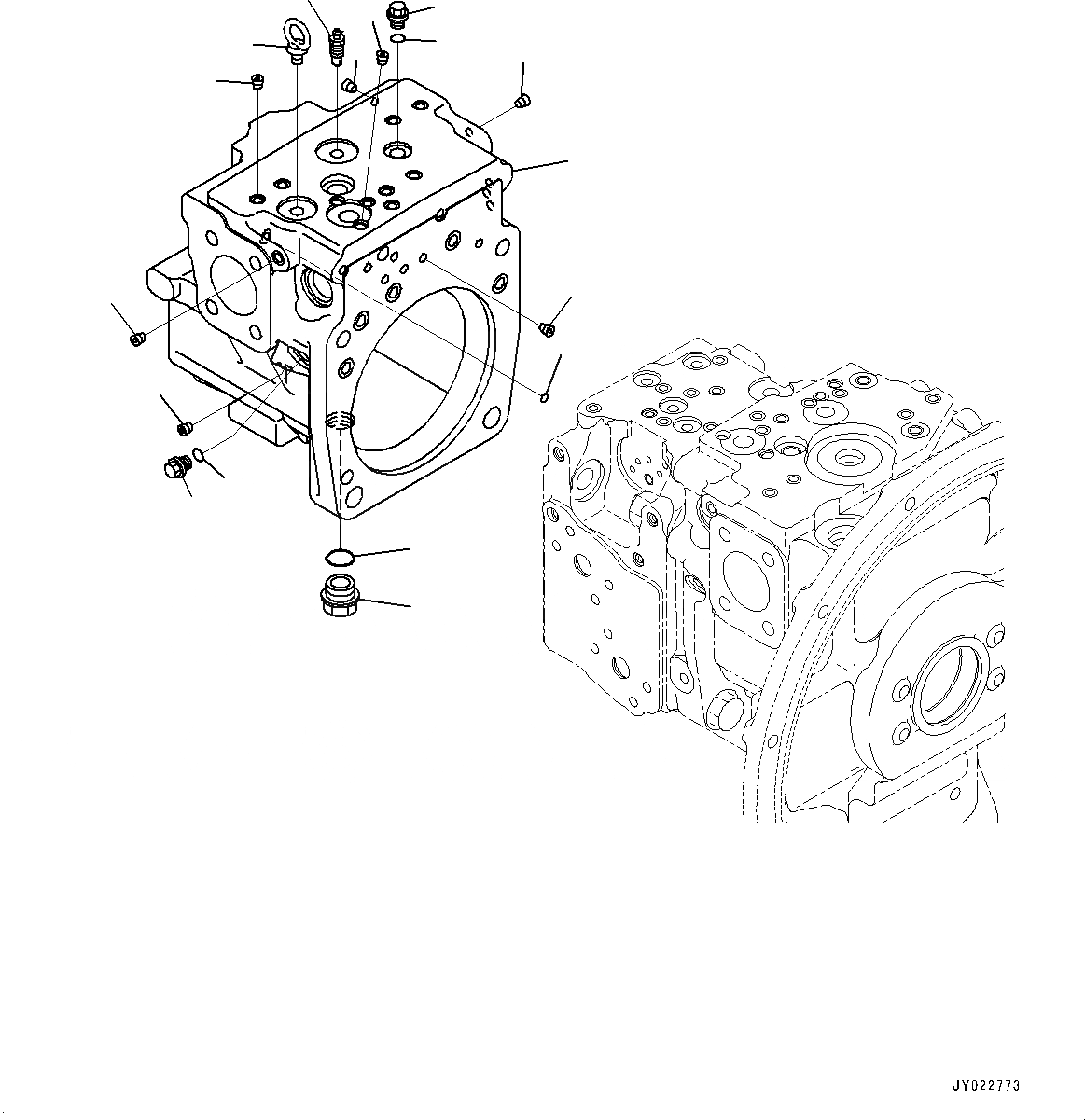 JY022773