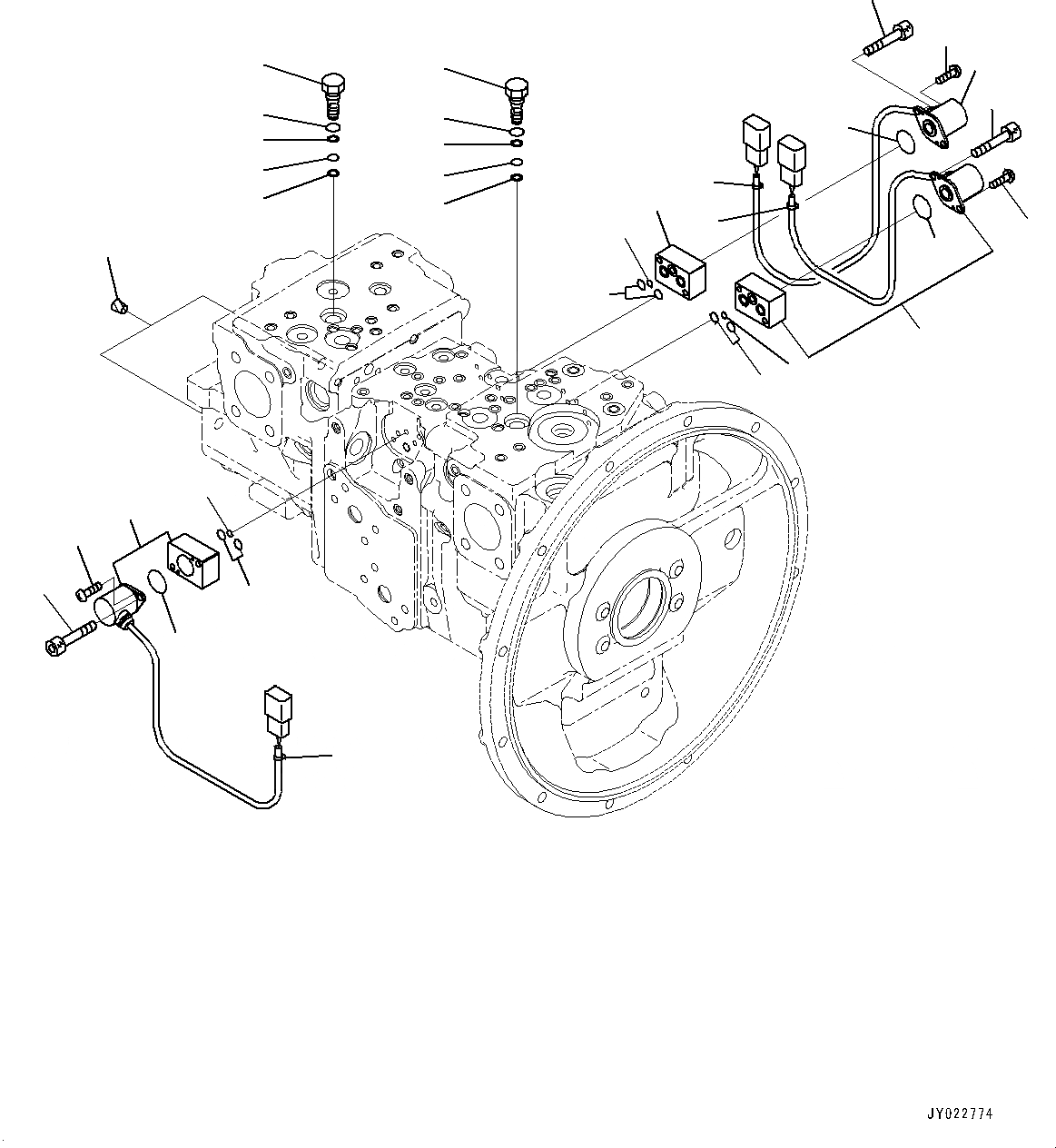 JY022774