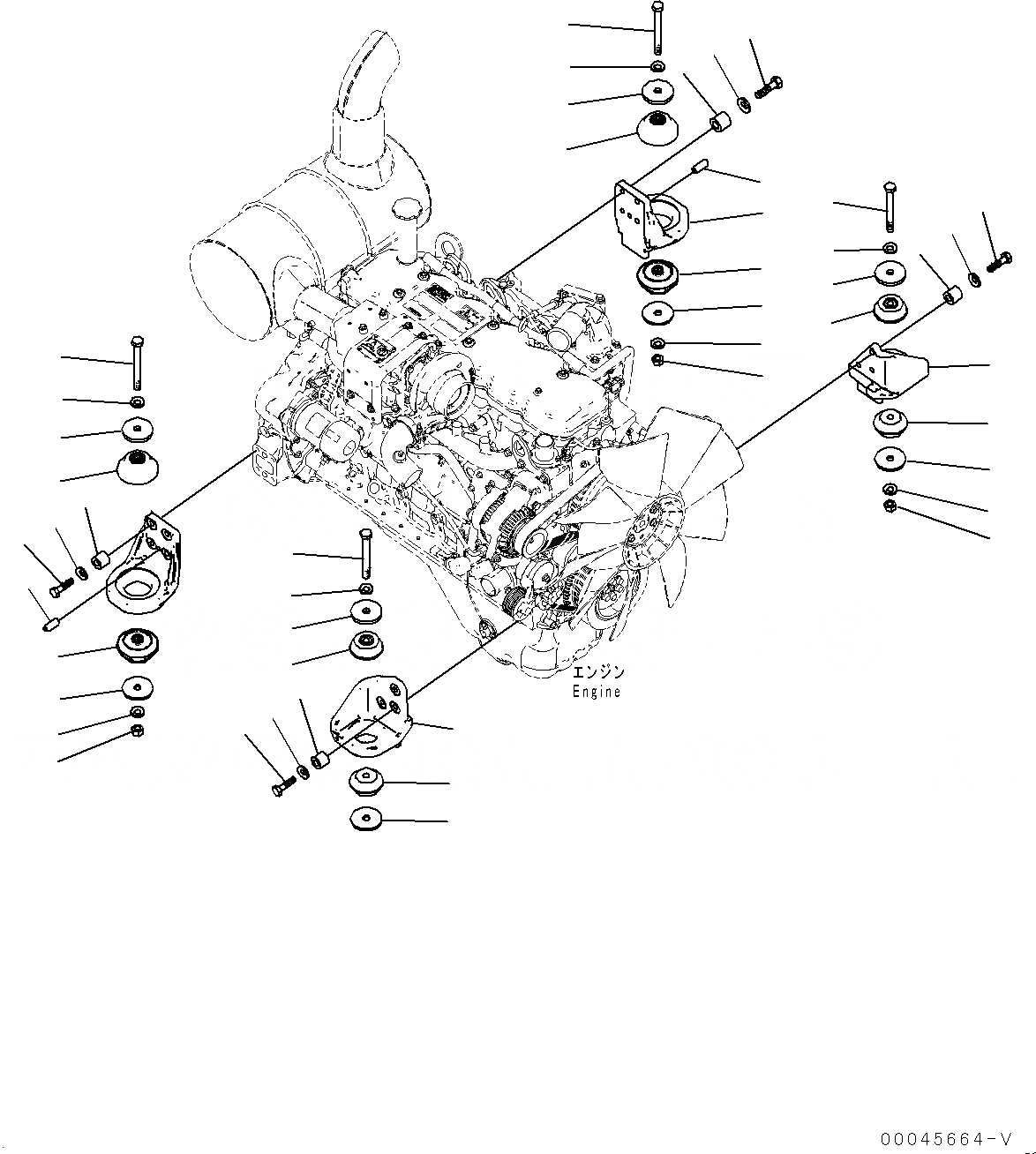 エンジン
Engine

00045664-V