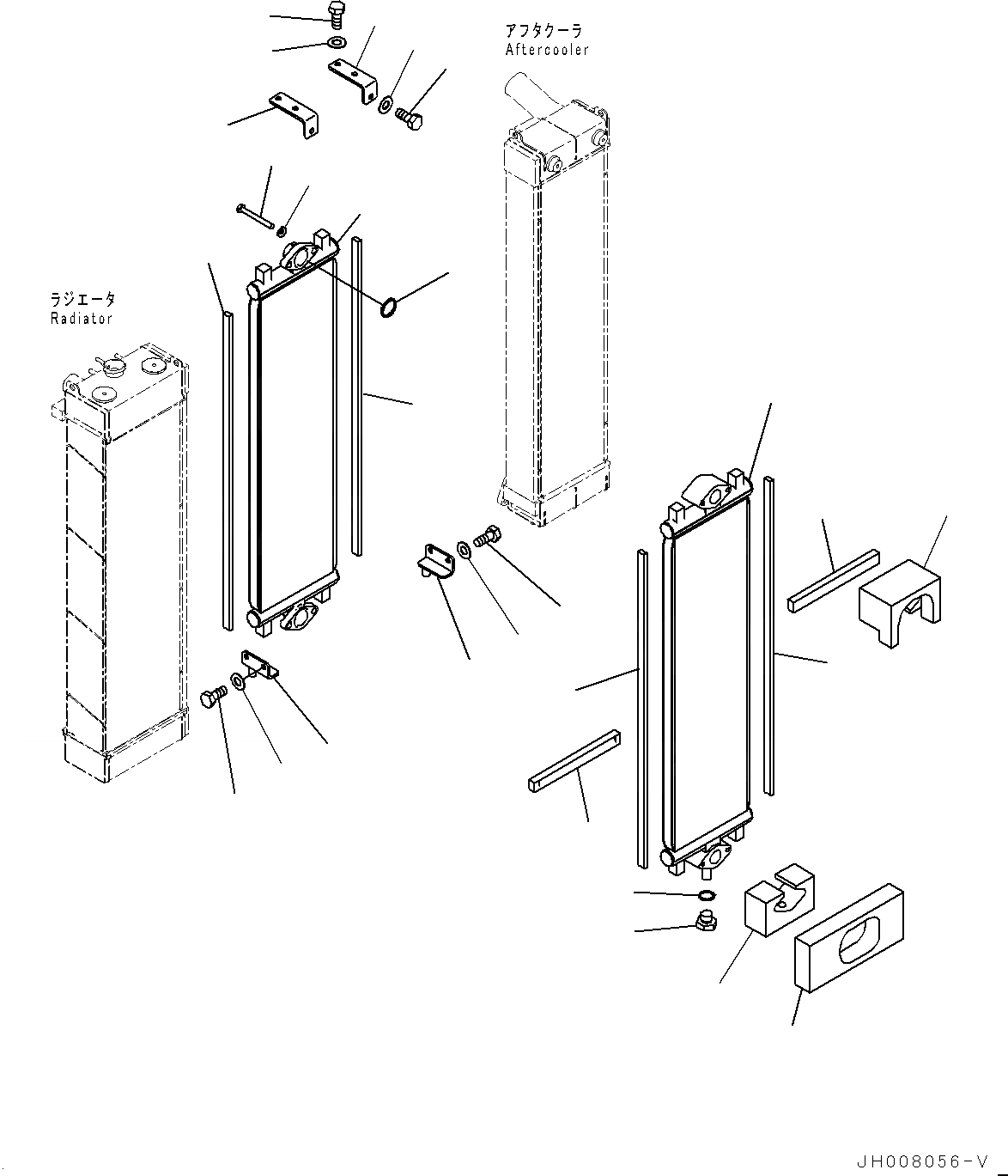 アフタクーラ
Aftercooler

ラジエータ
Radiator

JH008056-V