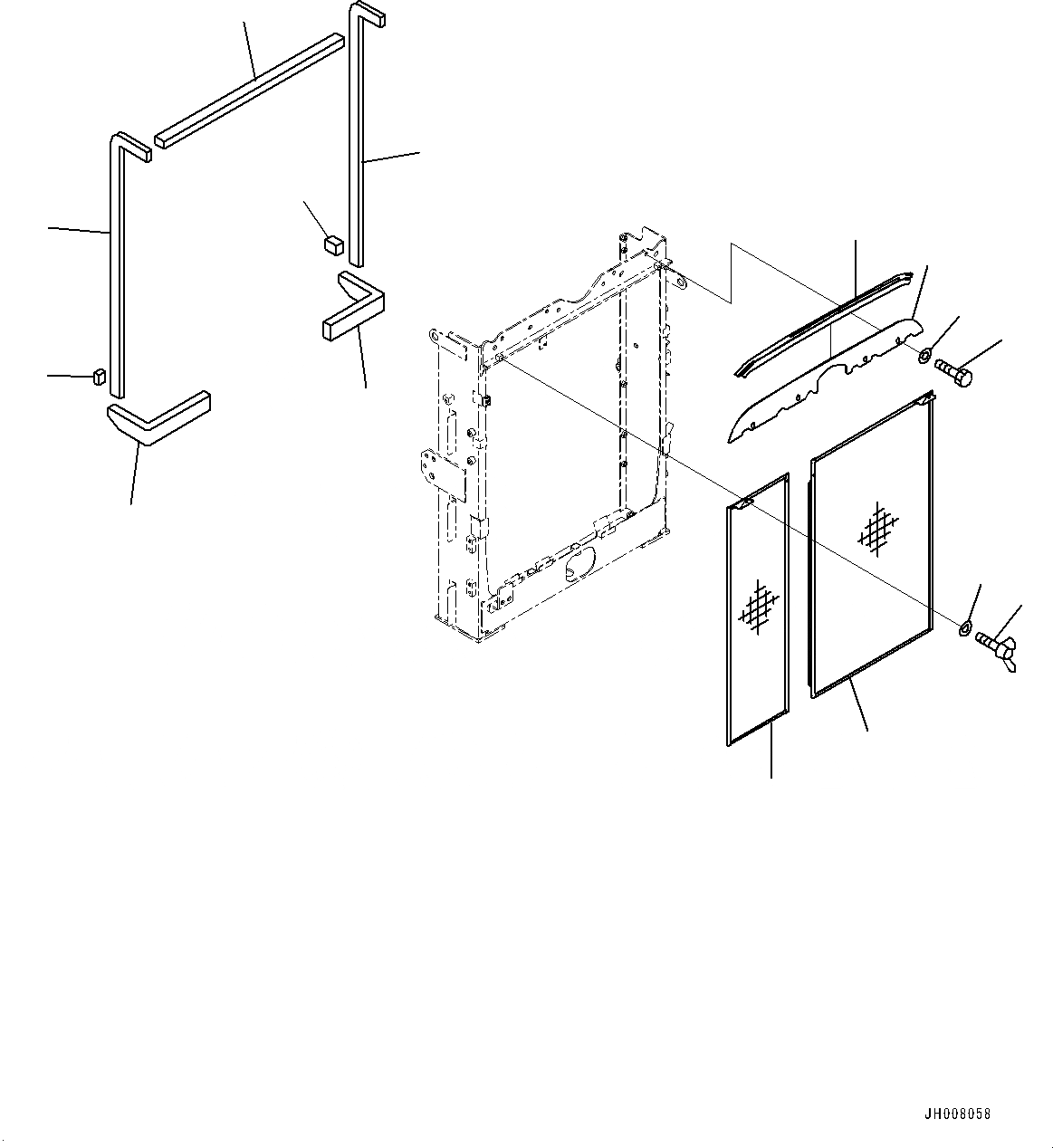 JH008058