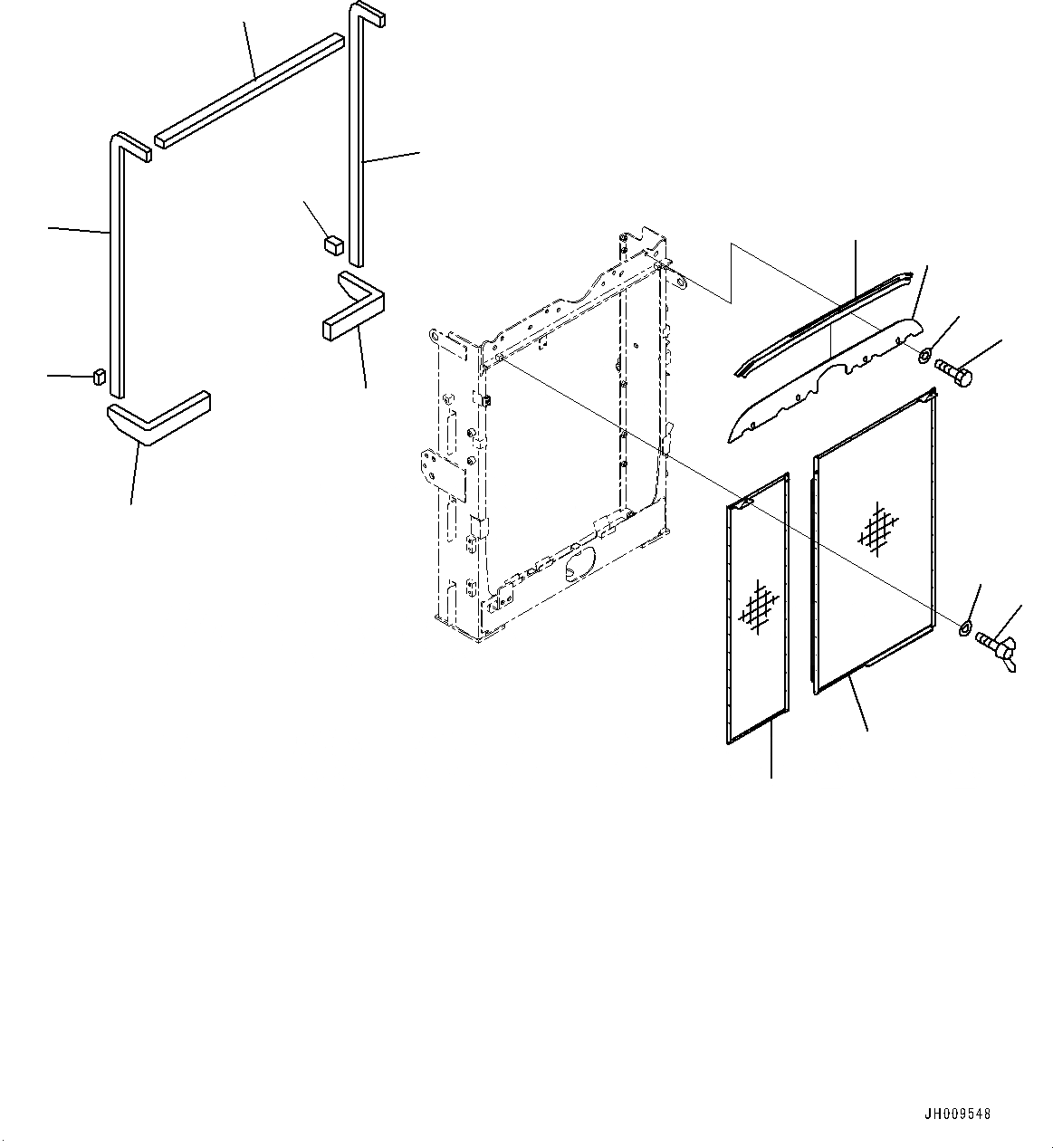 JH009548