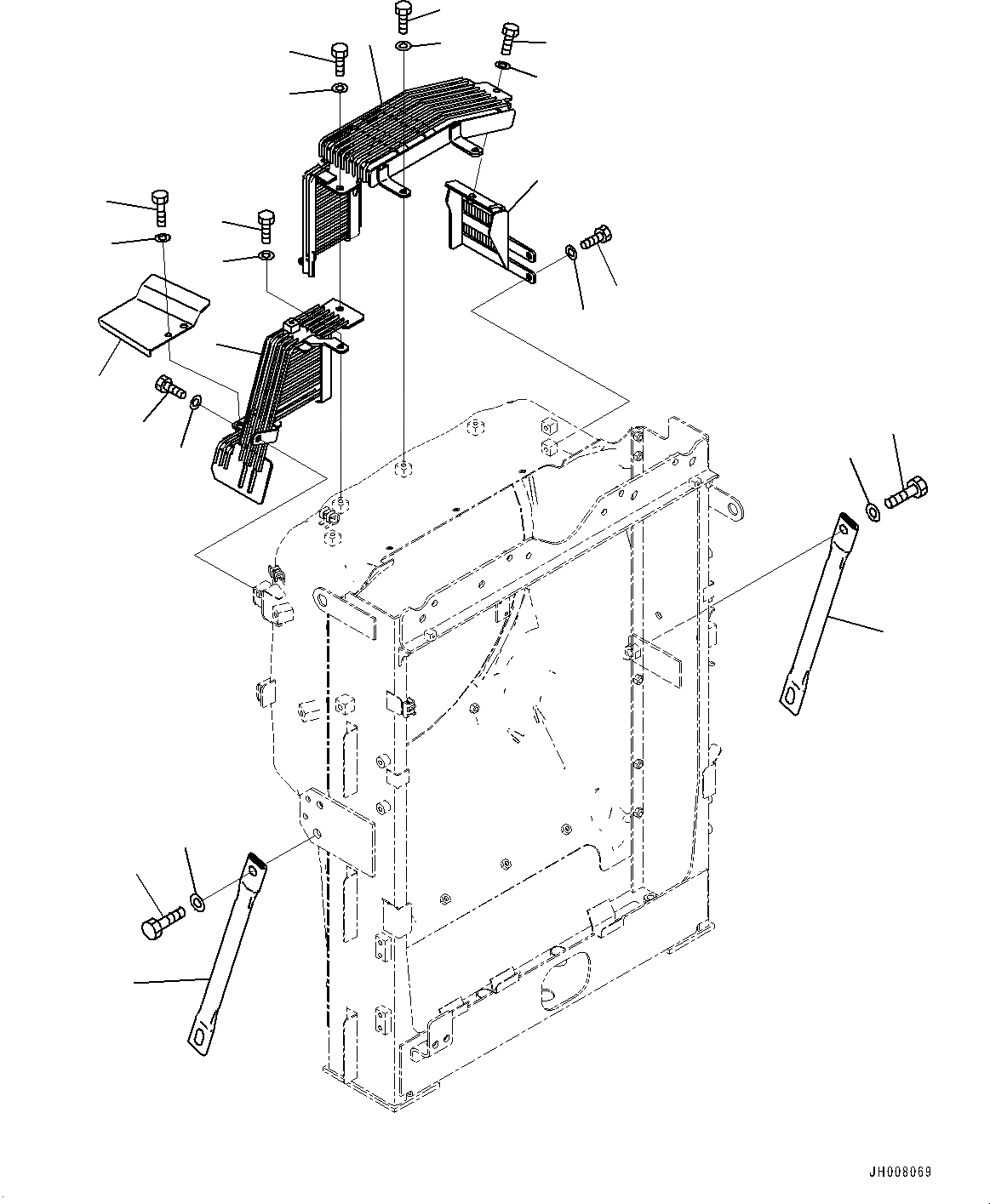 JH008069