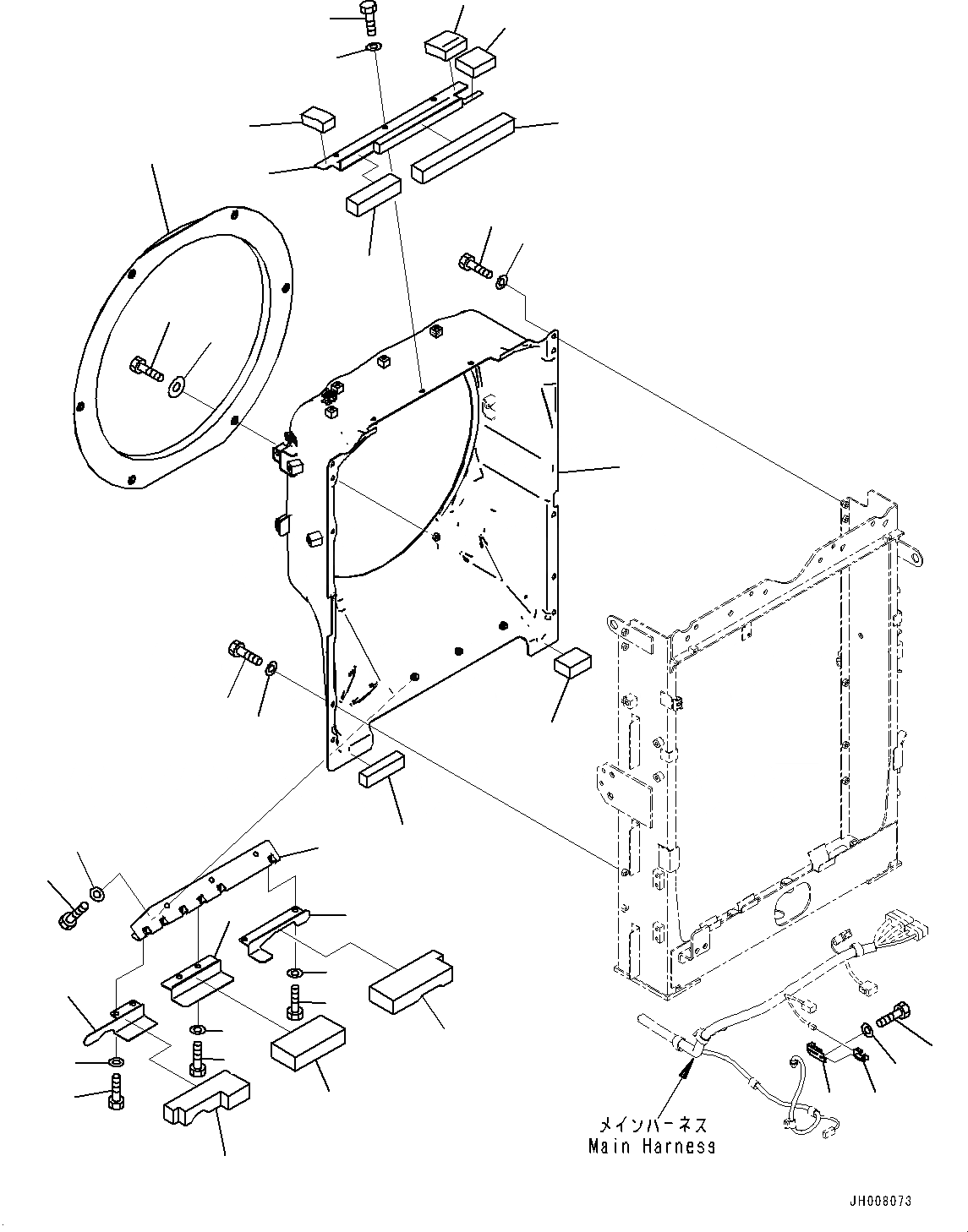 メインハーネス
Main Harness

JH008073