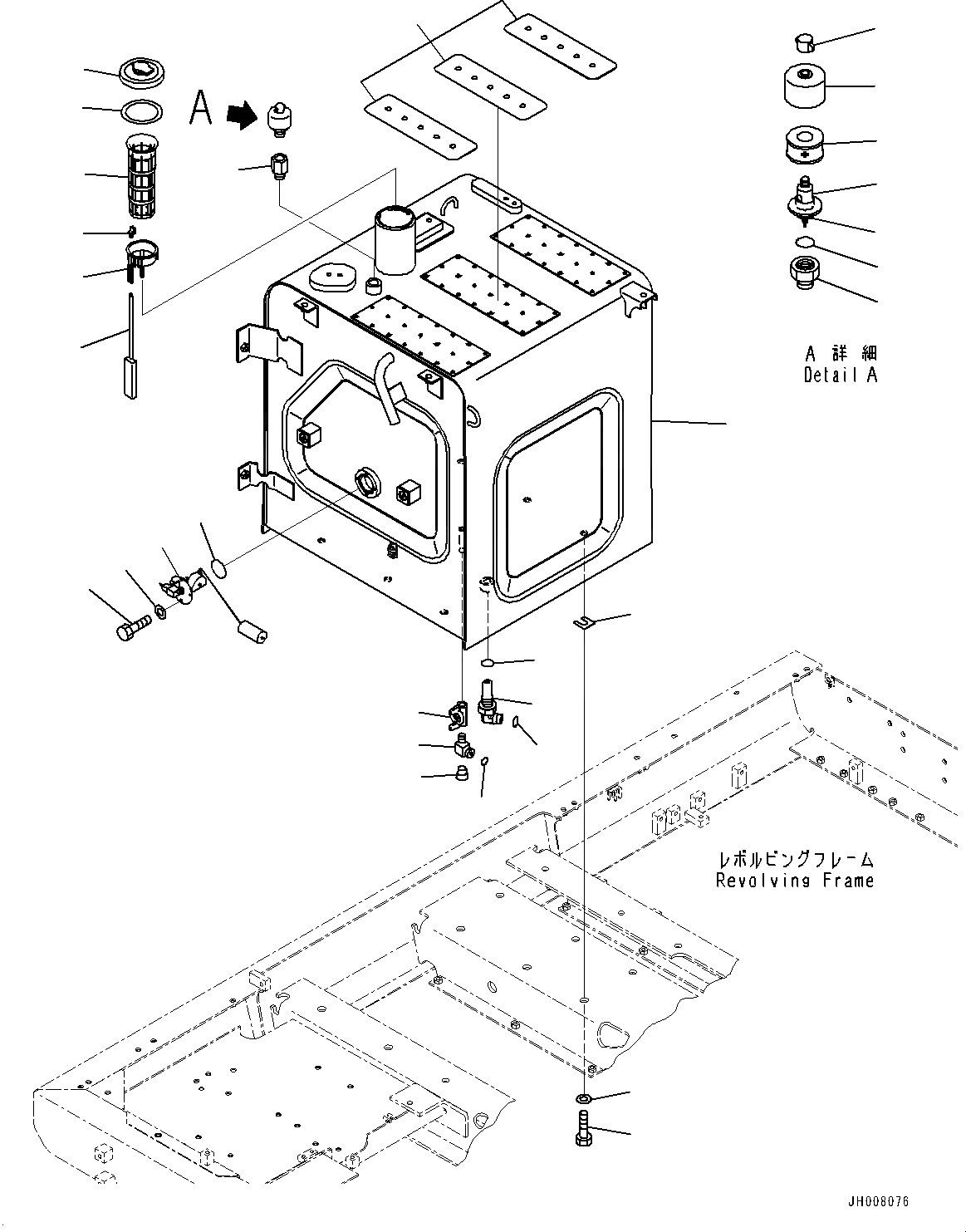 A

A 詳細
Detail A

レボルビングフレーム
Revolving Frame

JH008076