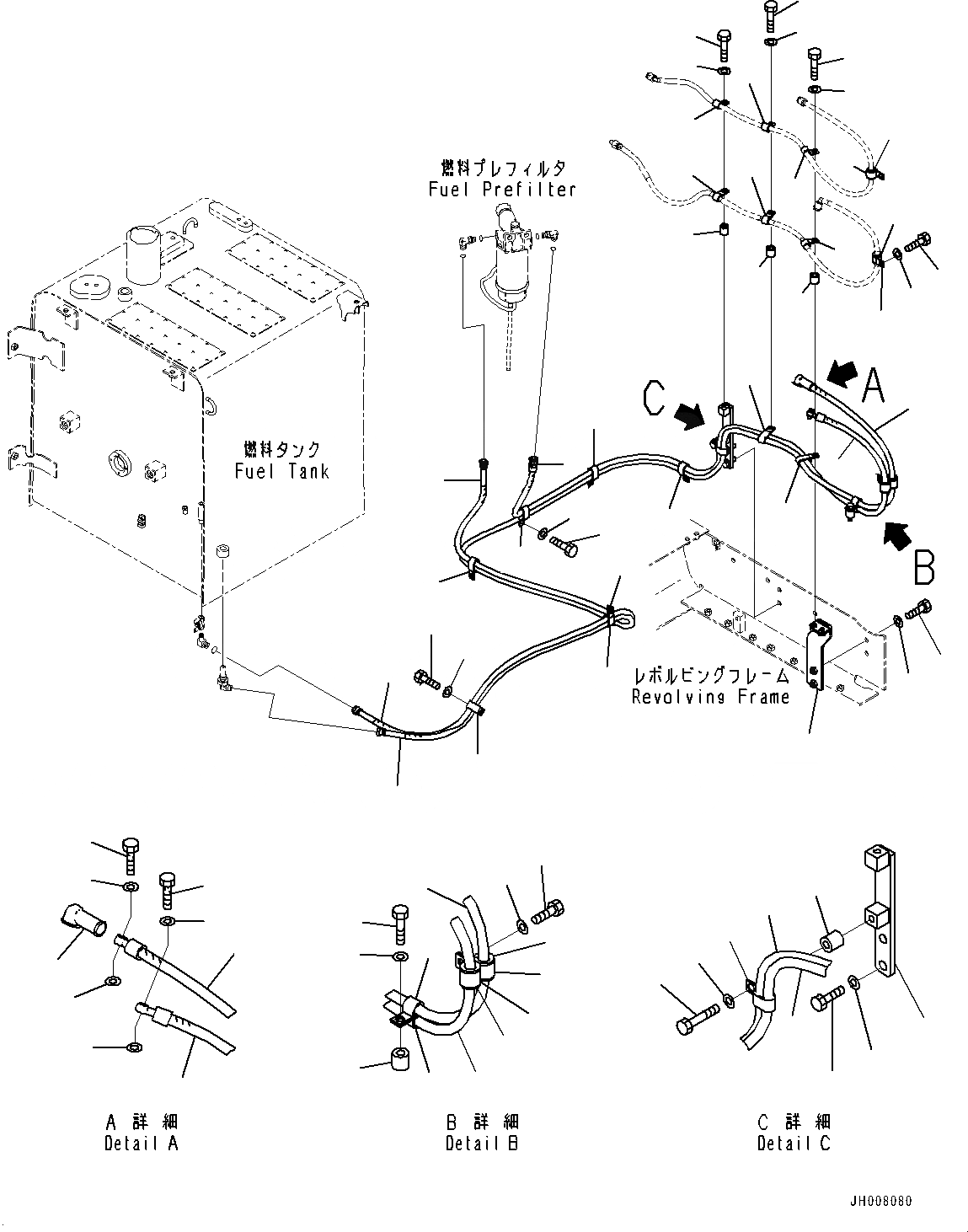 燃料プレフィルタ
Fuel Prefilter

燃料タンク
Fuel Tank

C

A

B

レボルビングフレーム
Revolving Frame

A 詳 細
Detail A

B 詳 細
Detail B

C 詳 細
Detail C

JH008080