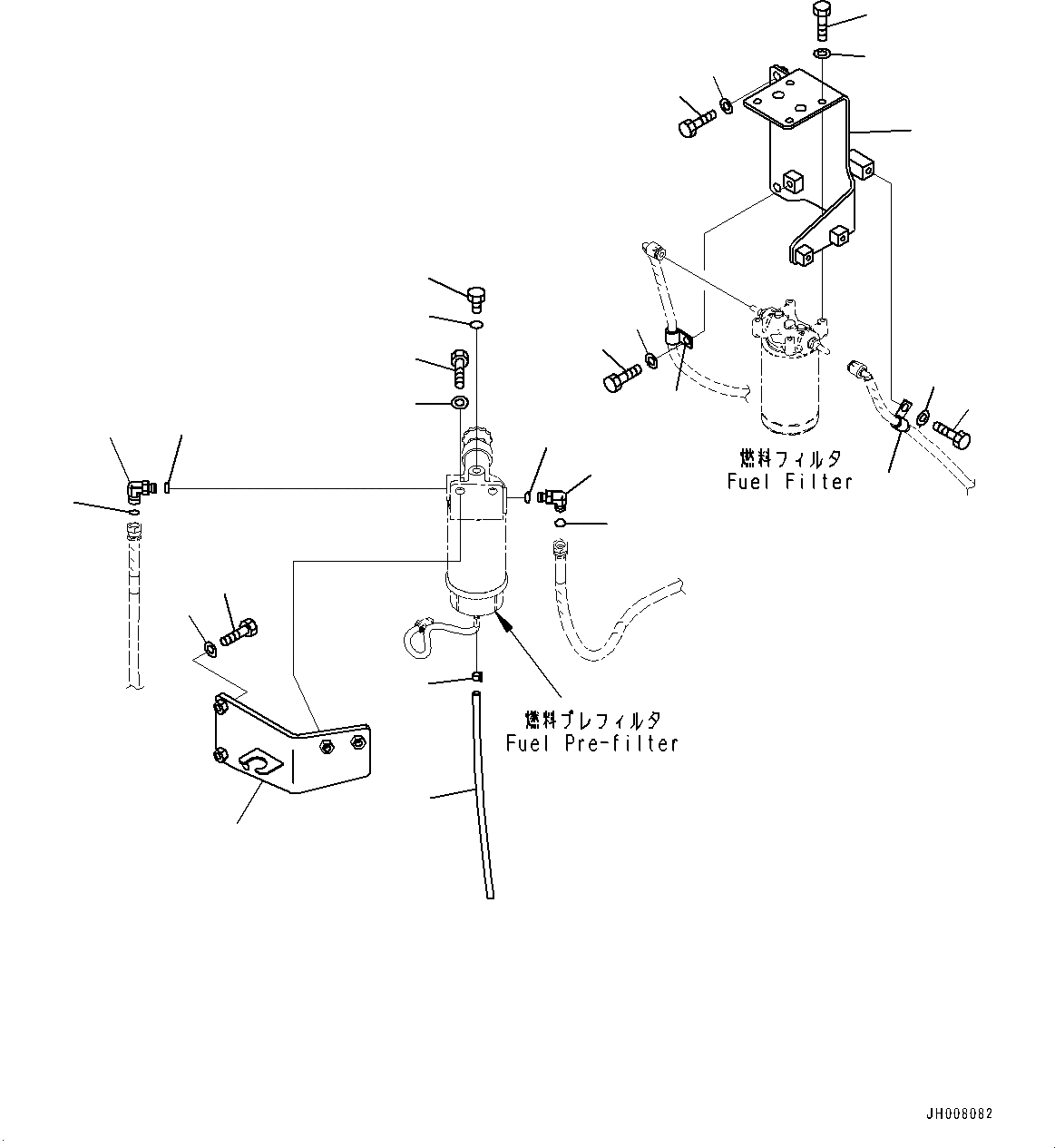 燃料フィルタ
Fuel Filter

燃料プレフィルタ
Fuel Pre-filter

JH008082