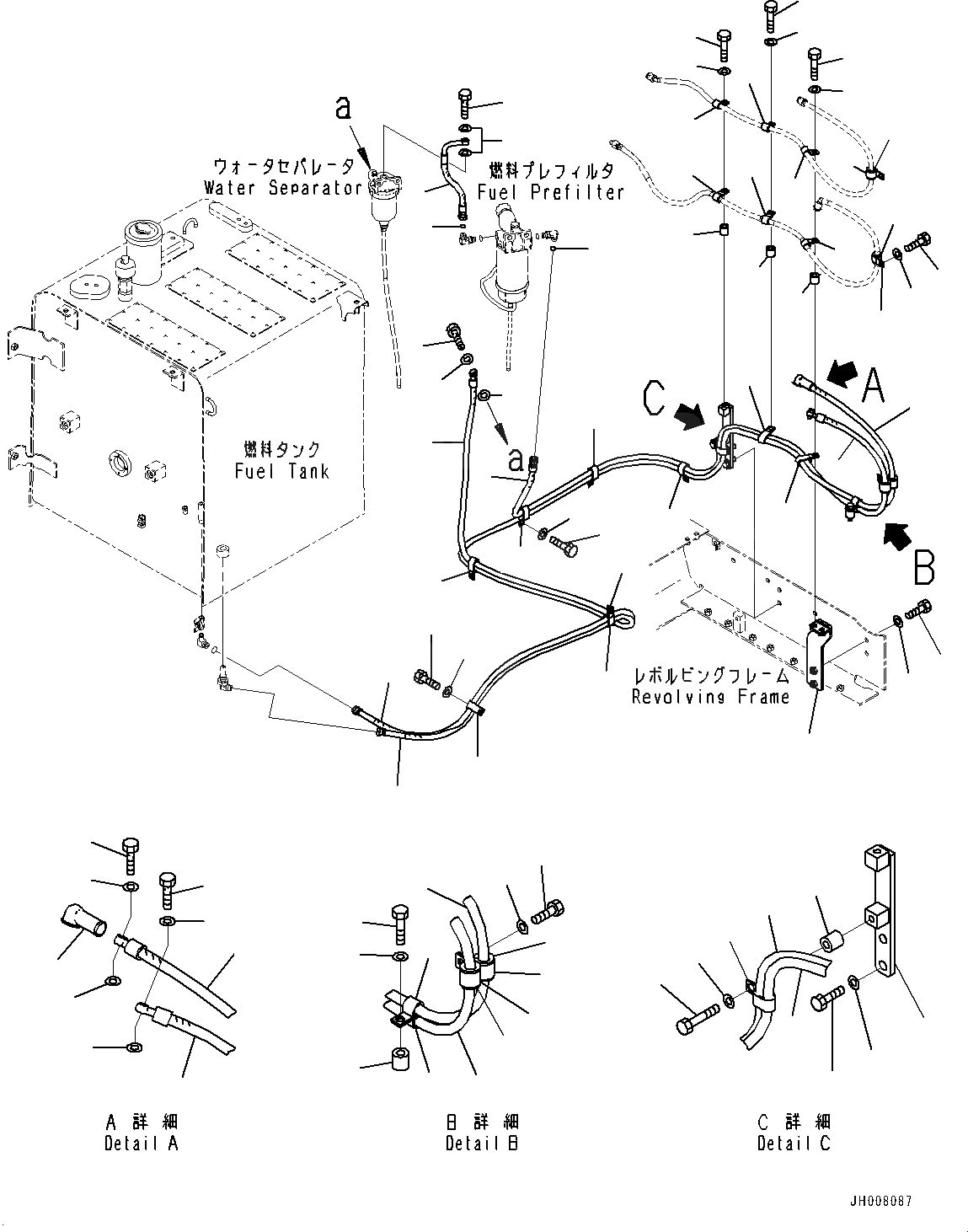 a

ウォータセパレータ
Water Separator

燃料プレフィルタ
Fuel Prefilter

燃料タンク
Fuel Tank

a

C

A

B

レボルビングフレーム
Revolving Frame

A 詳 細
Detail A

B 詳 細
Detail B

C 詳 細
Detail C

JH008087