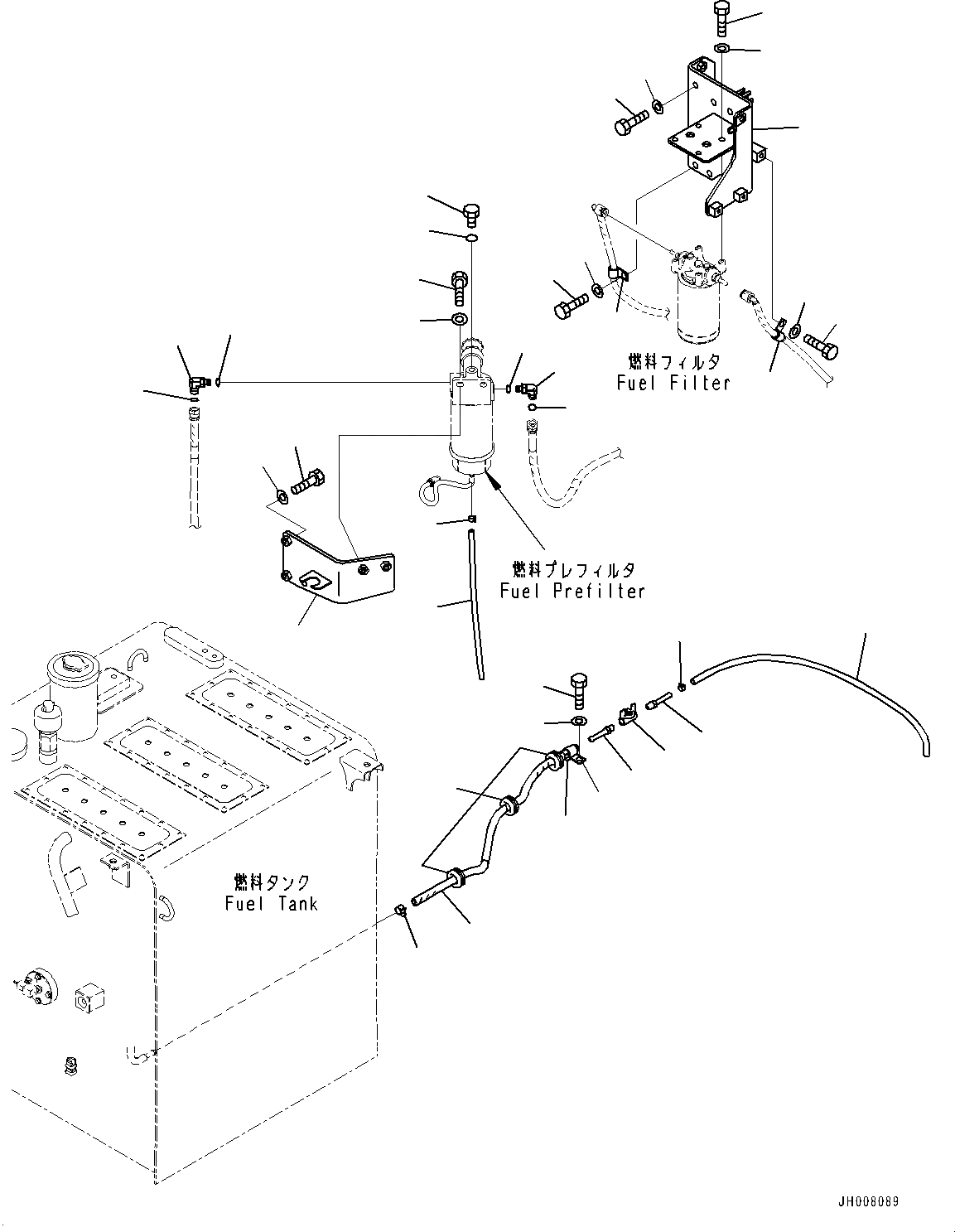 燃料フィルタ
Fuel Filter

燃料プレフィルタ
Fuel Prefilter

燃料タンク
Fuel Tank

JH008089