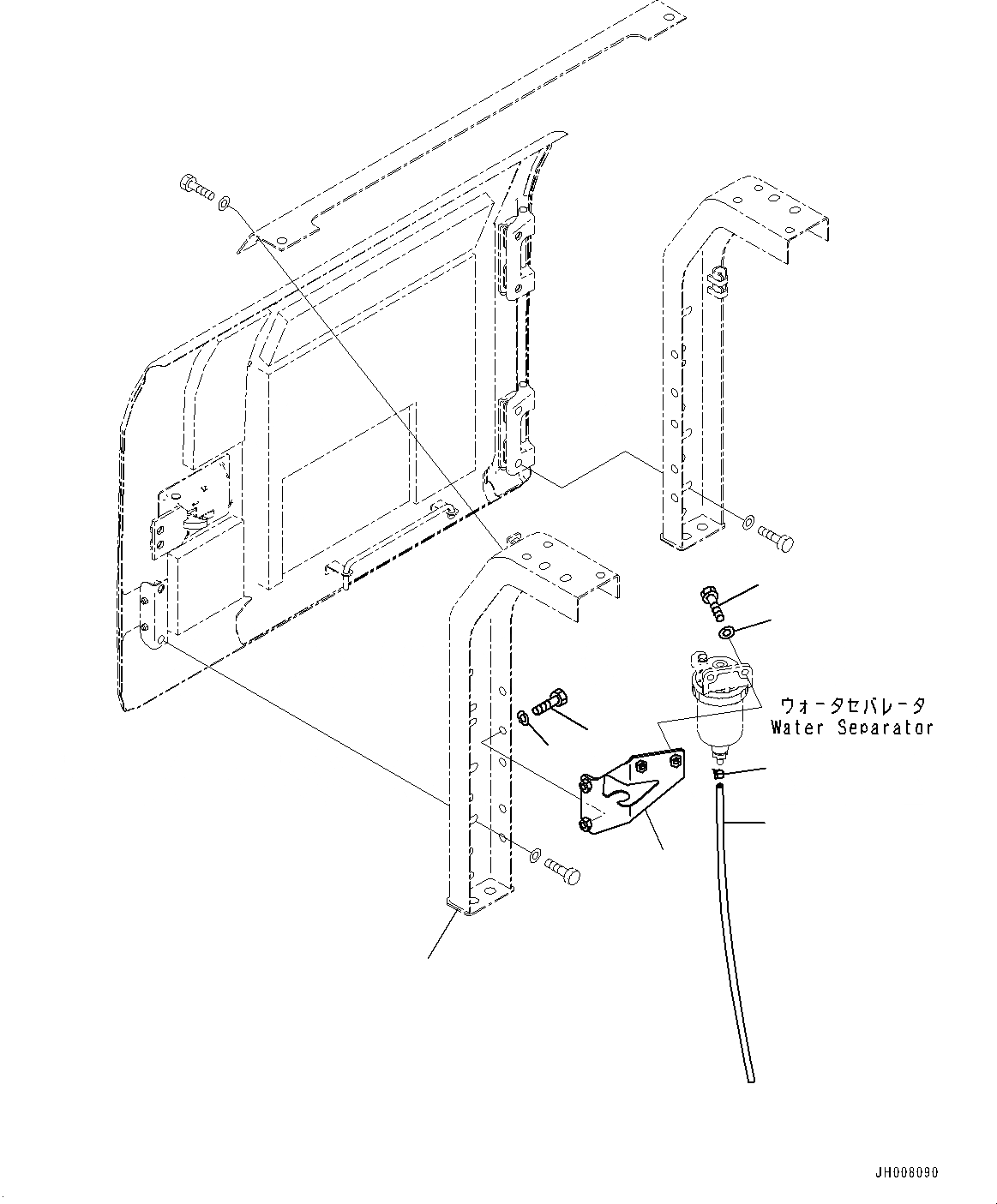 ウォータセパレータ
Water Separator

JH008090