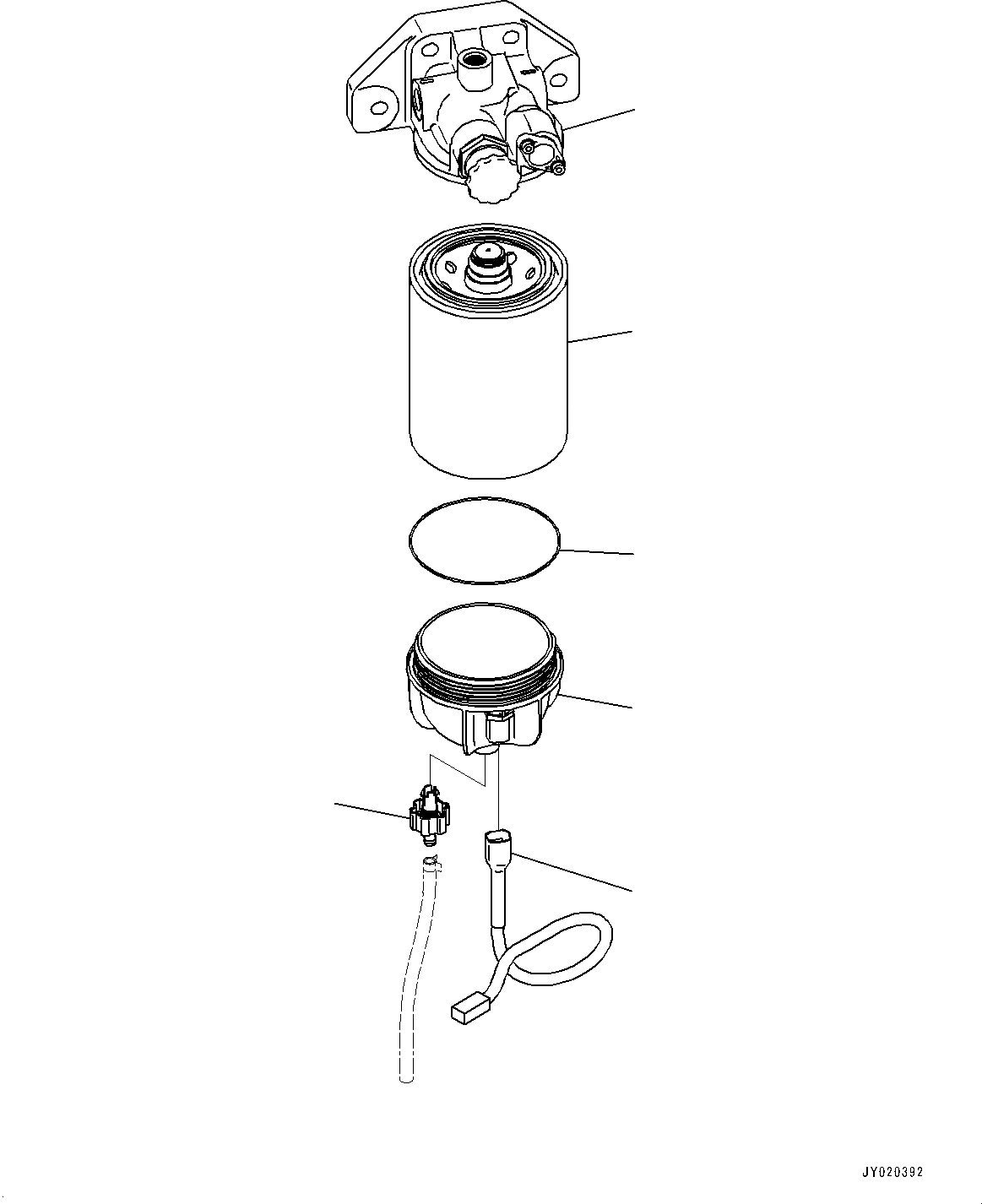 JY020392