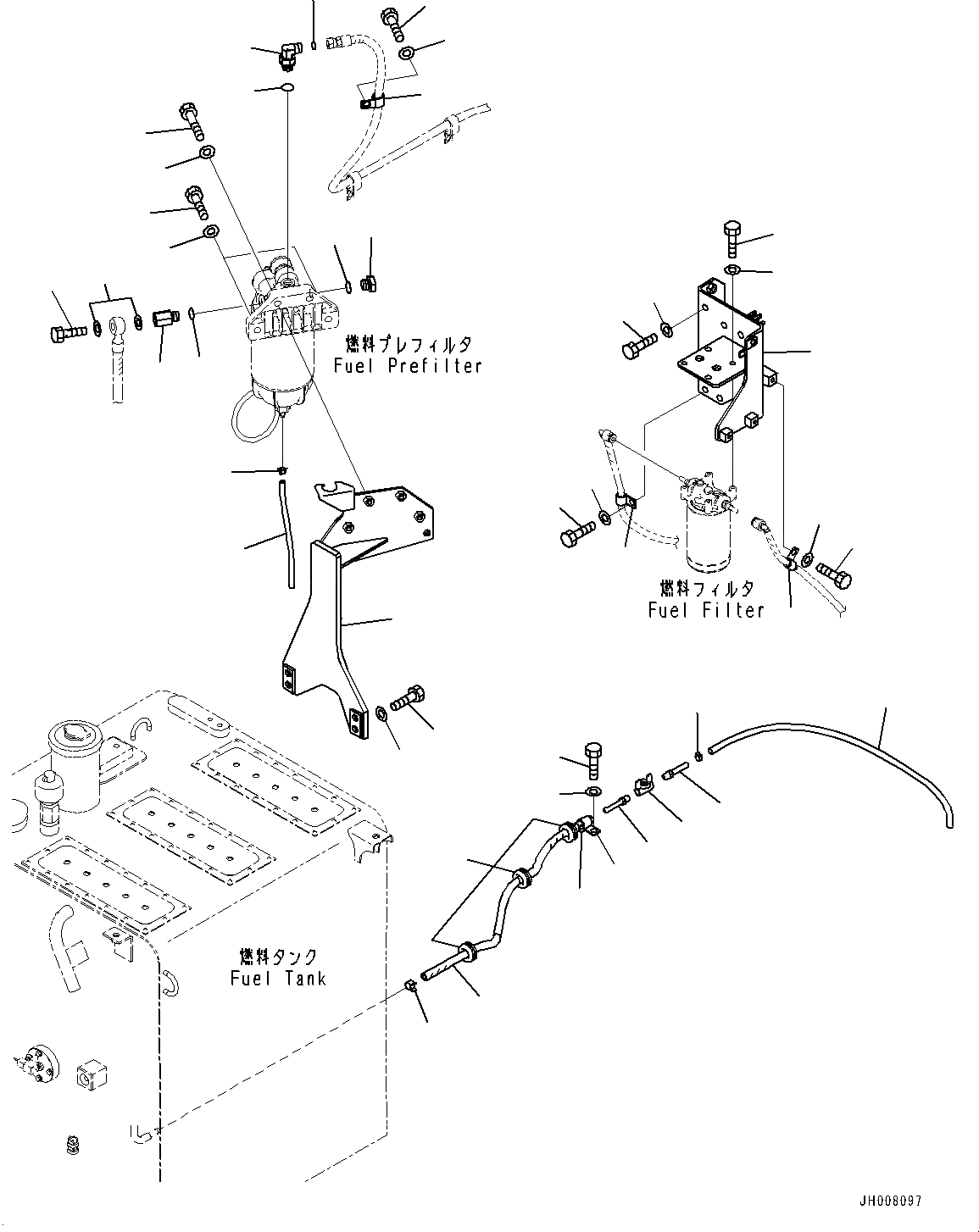 燃料プレフィルタ
Fuel Prefilter

燃料フィルタ
Fuel Filter

燃料タンク
Fuel Tank

JH008097