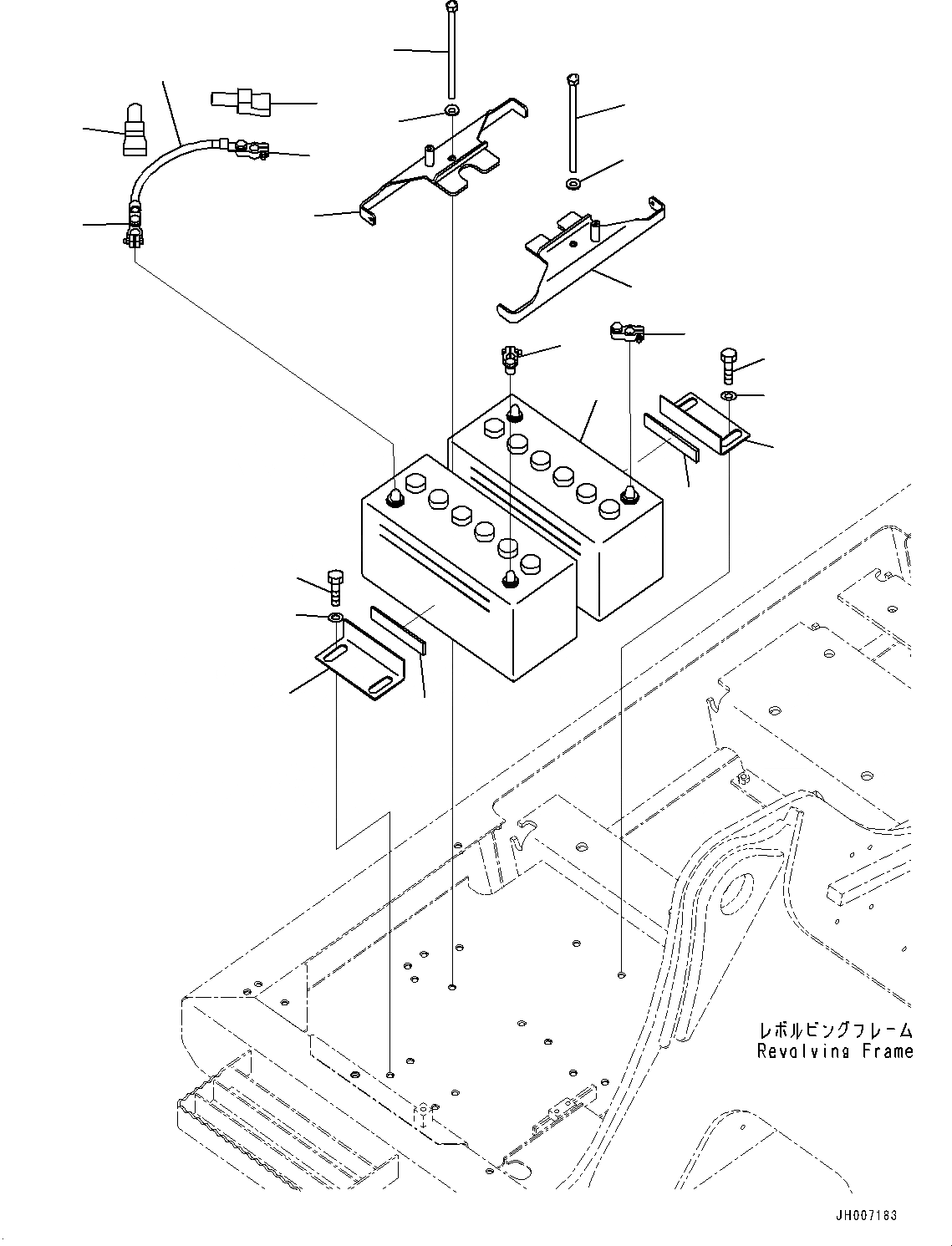 レボルビングフレーム
Revolving Frame

JH007183