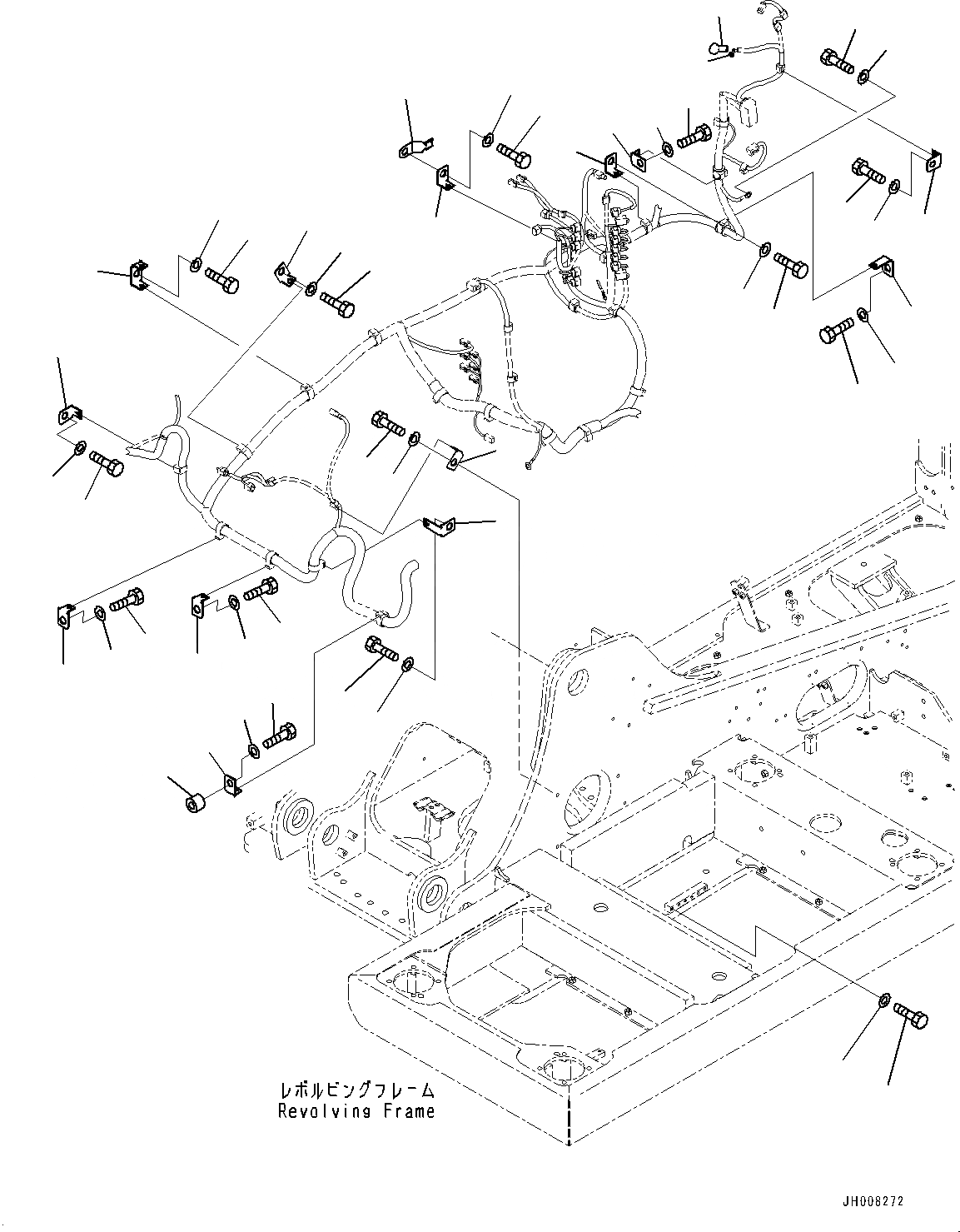 レボルビングフレーム
Revolving Frame

JH008272