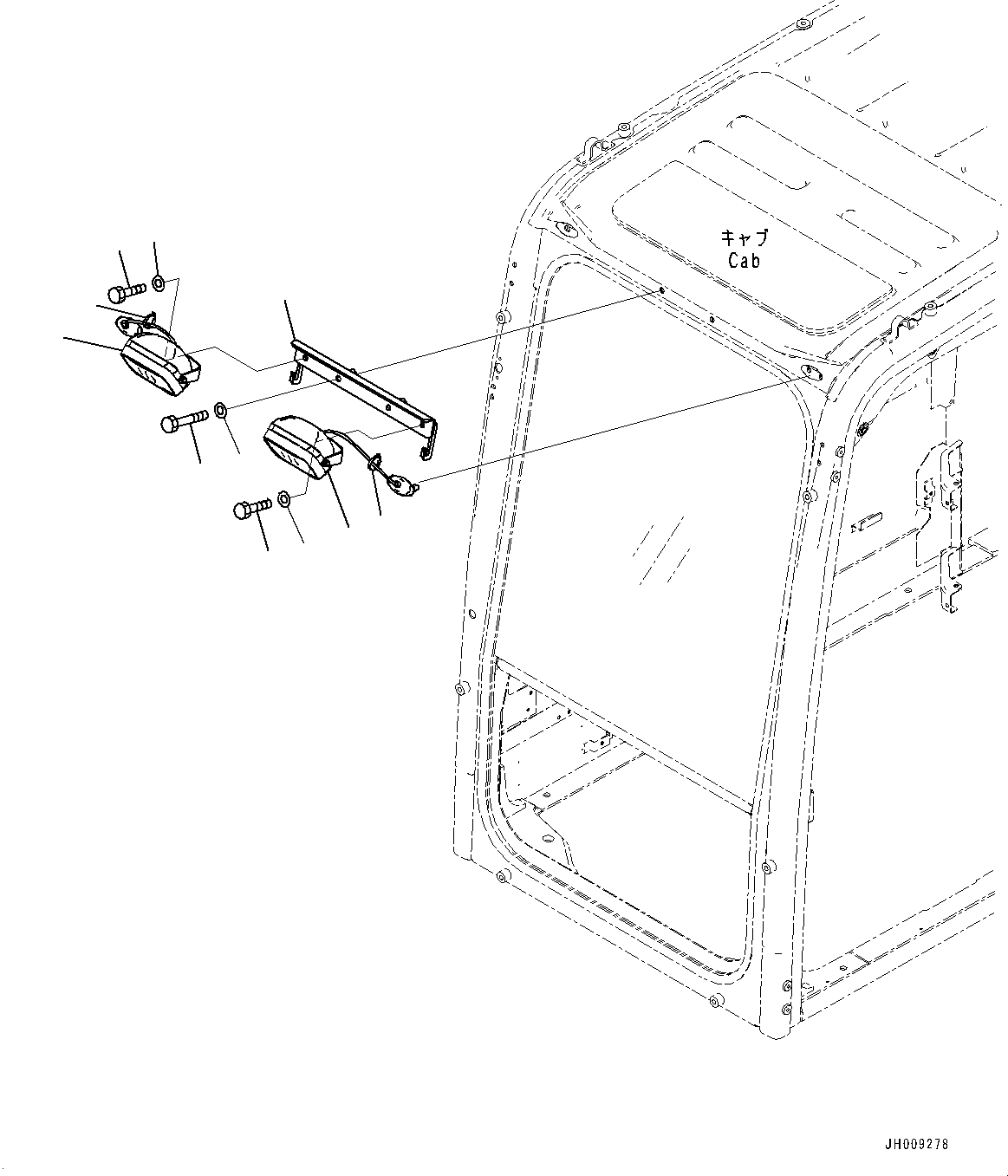 キャブ
Cab

JH009278