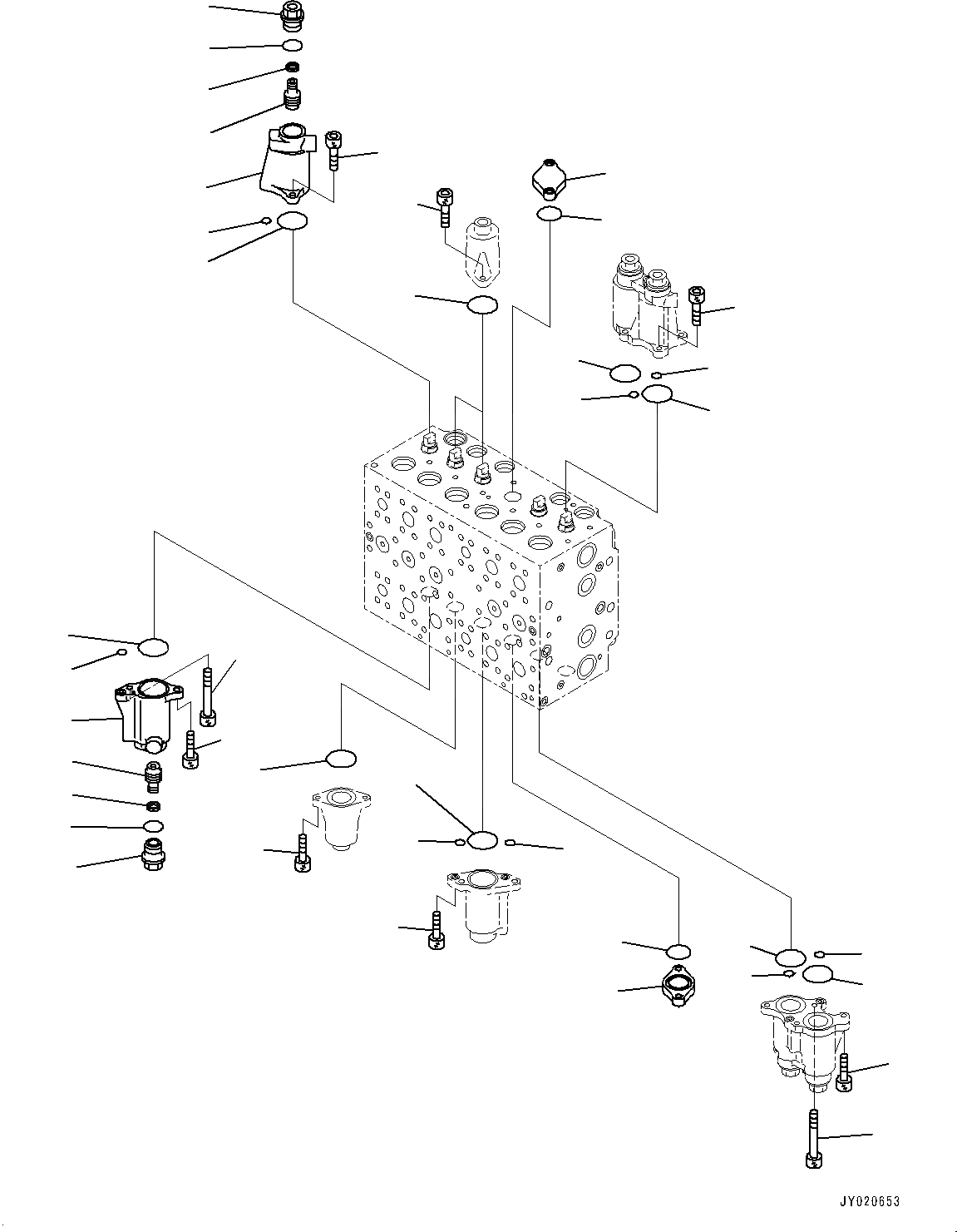 JY020653