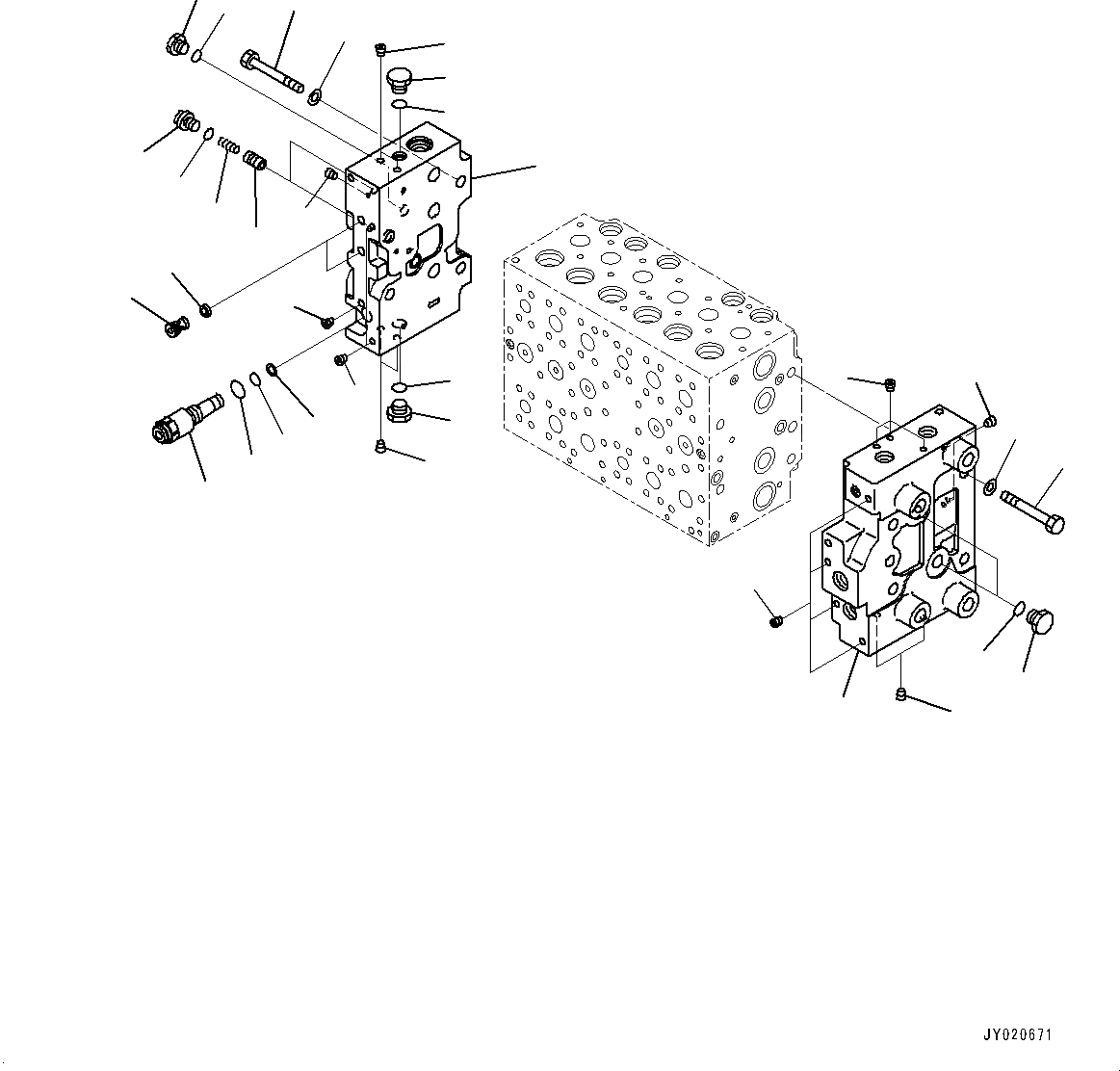 JY020671