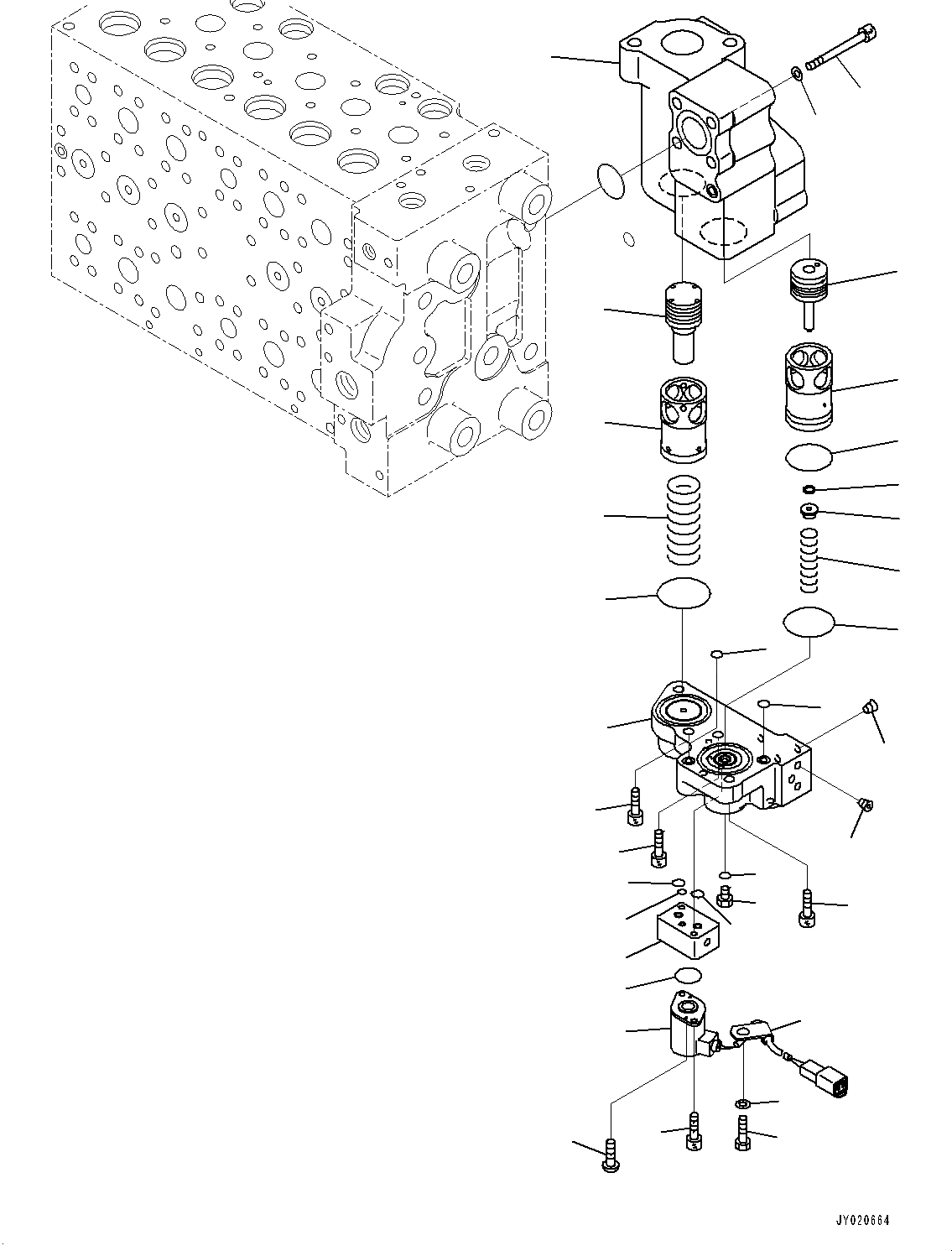 JY020664