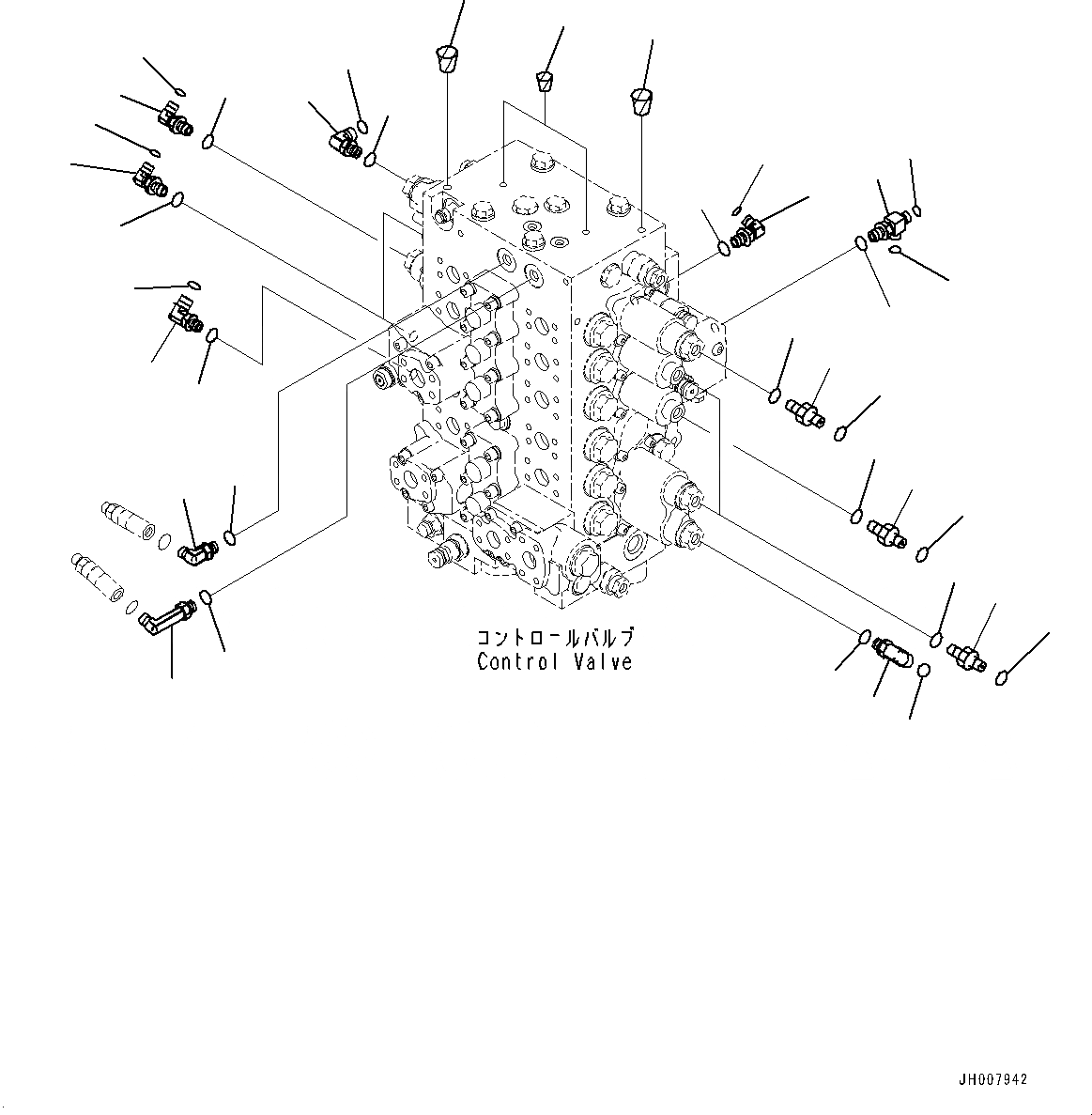 コントロールバルブ
Control Valve

JH007942