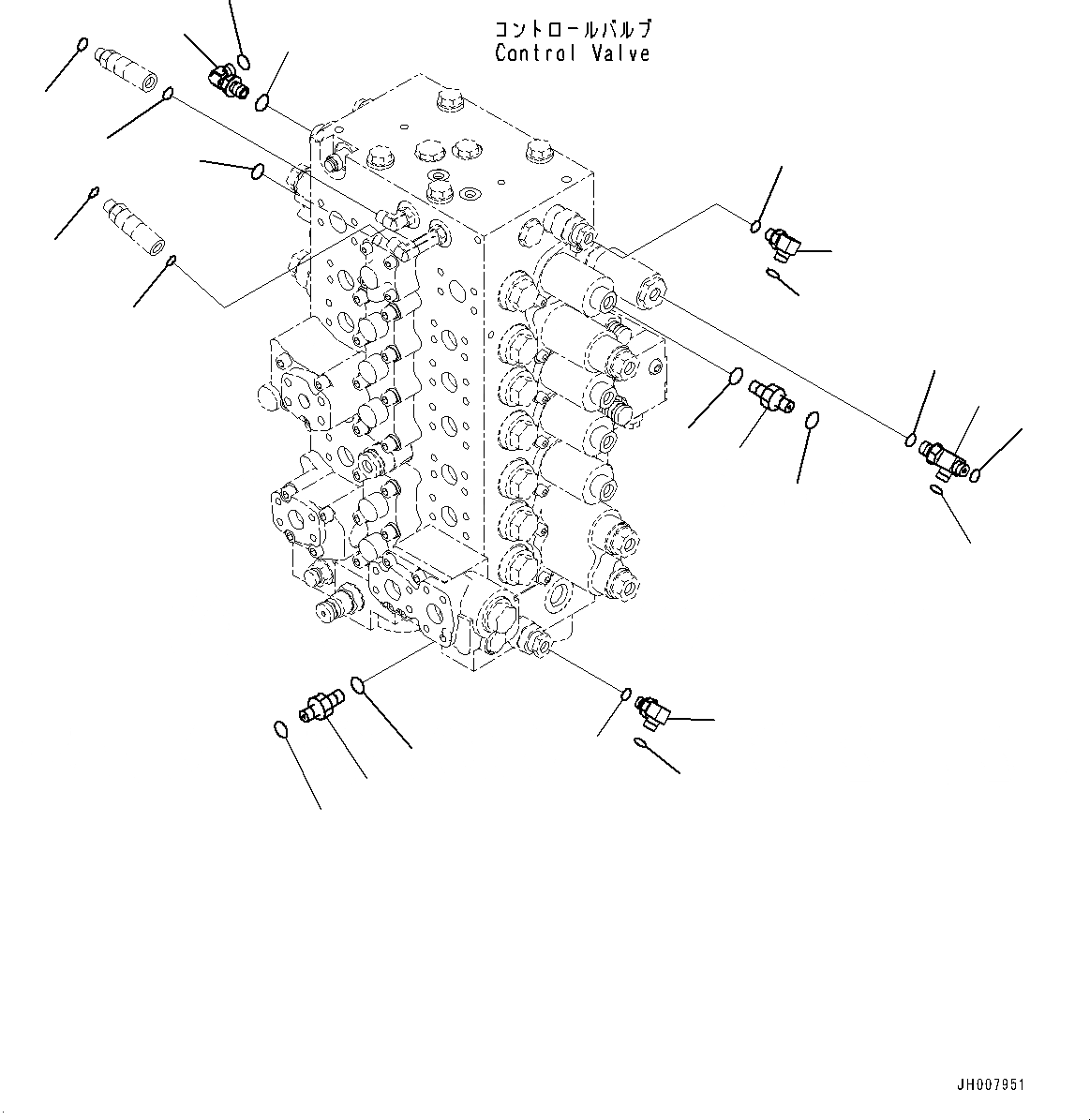 コントロールバルブ
Control Valve

JH007951