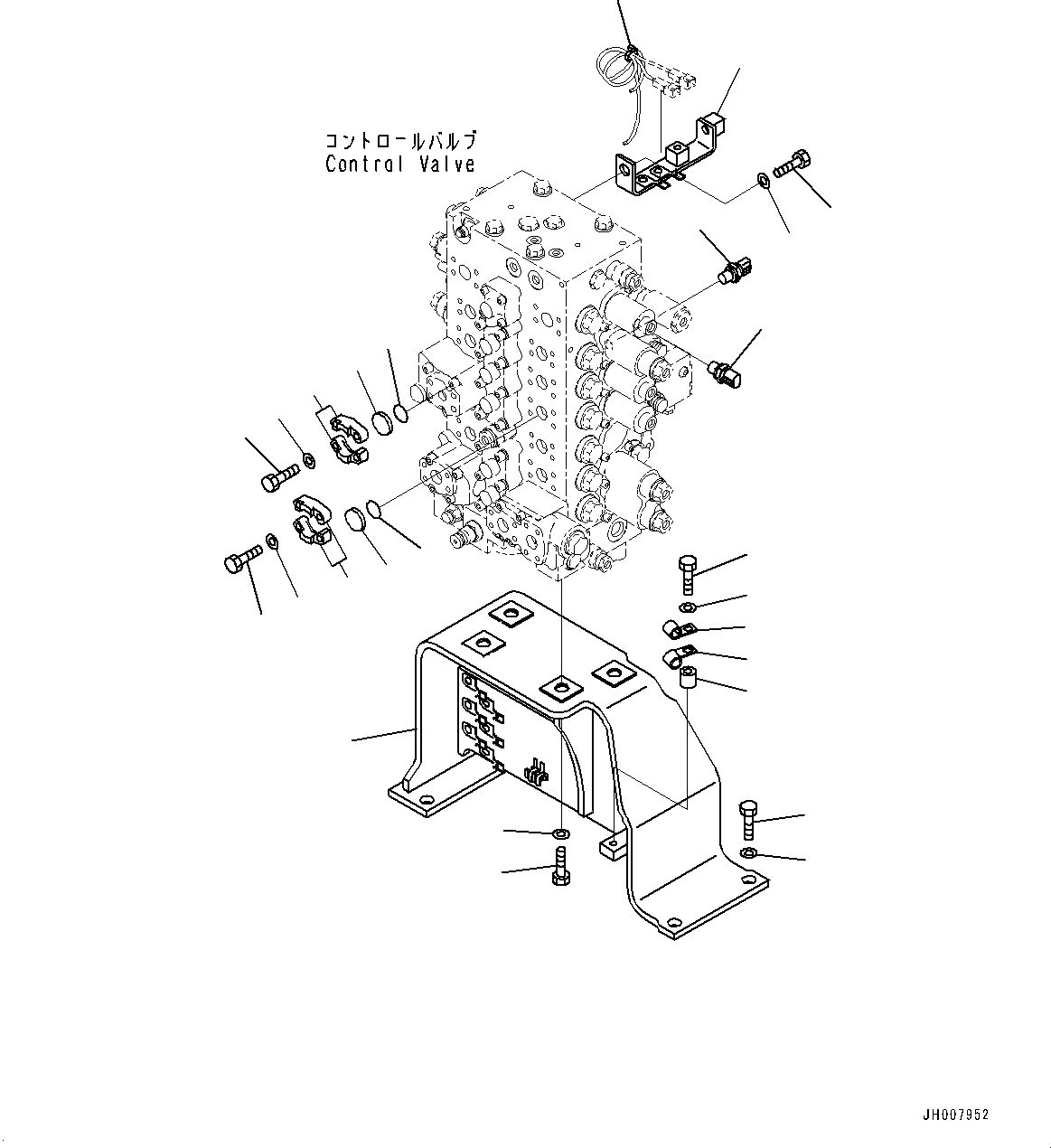 コントロールバルブ
Control Valve

JH007952