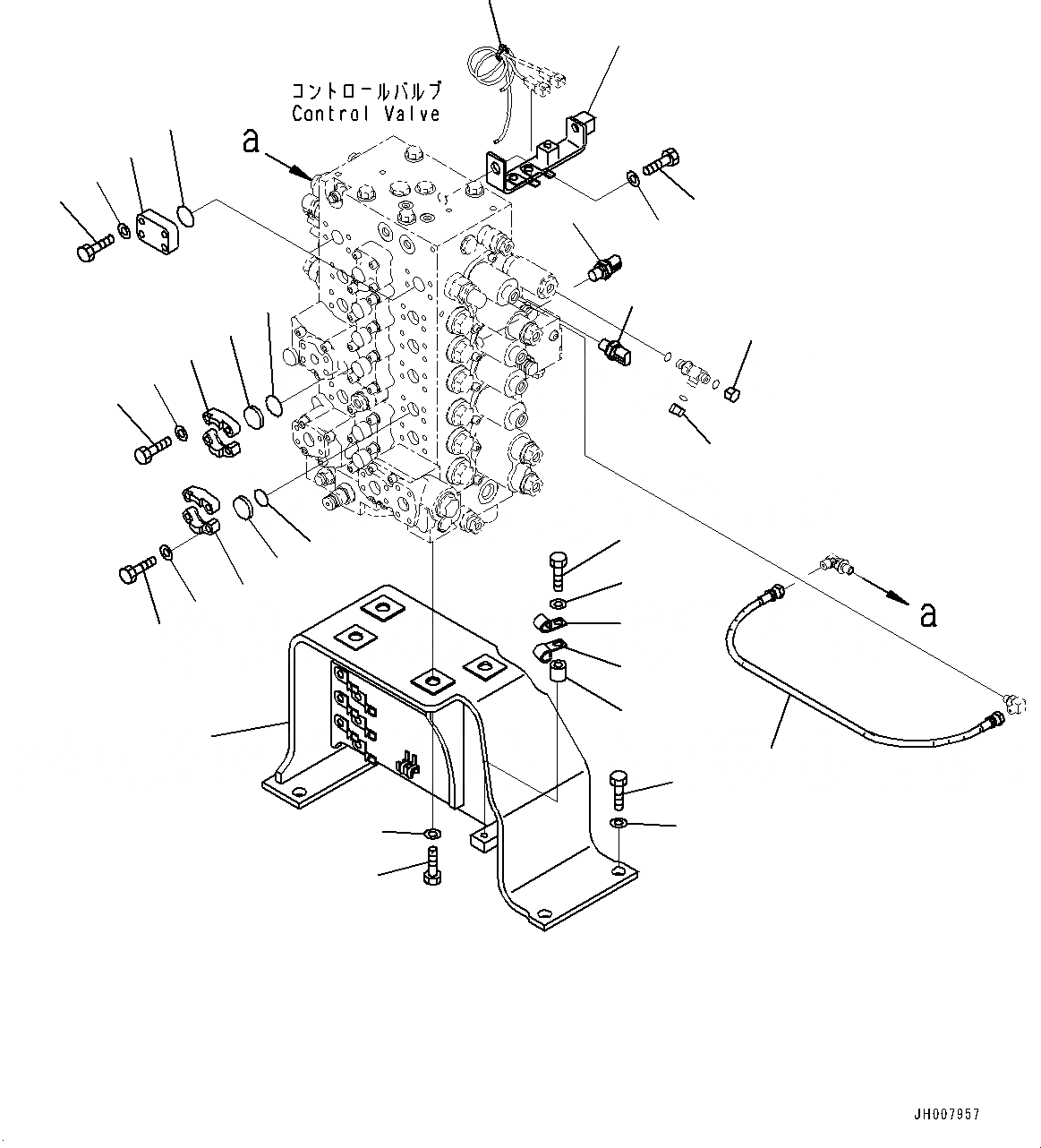 コントロールバルブ
Control Valve

a

a

JH007957