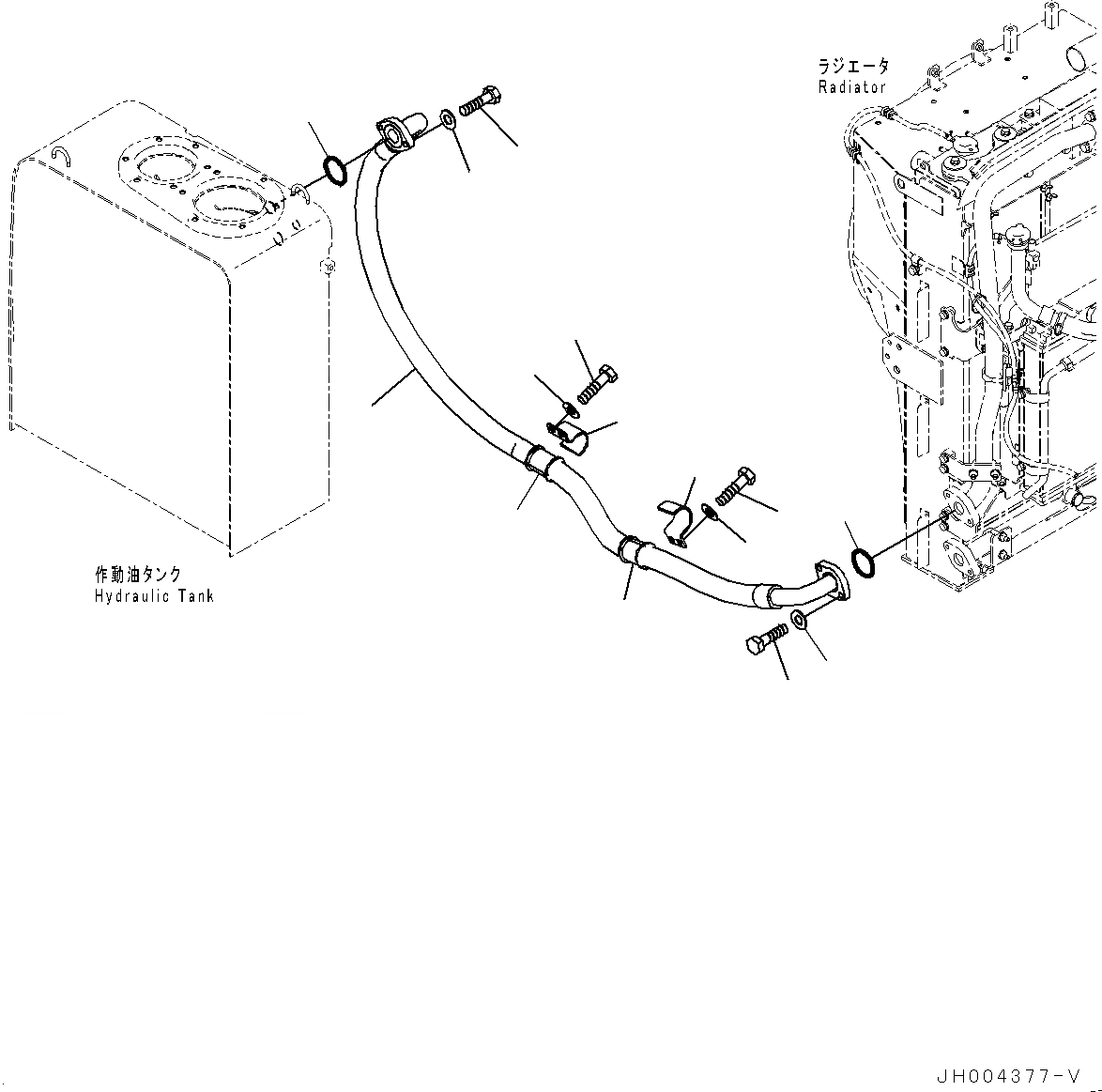 ラジエータ
Radiator

作動油タンク
Hydraulic Tank

JH004377-V