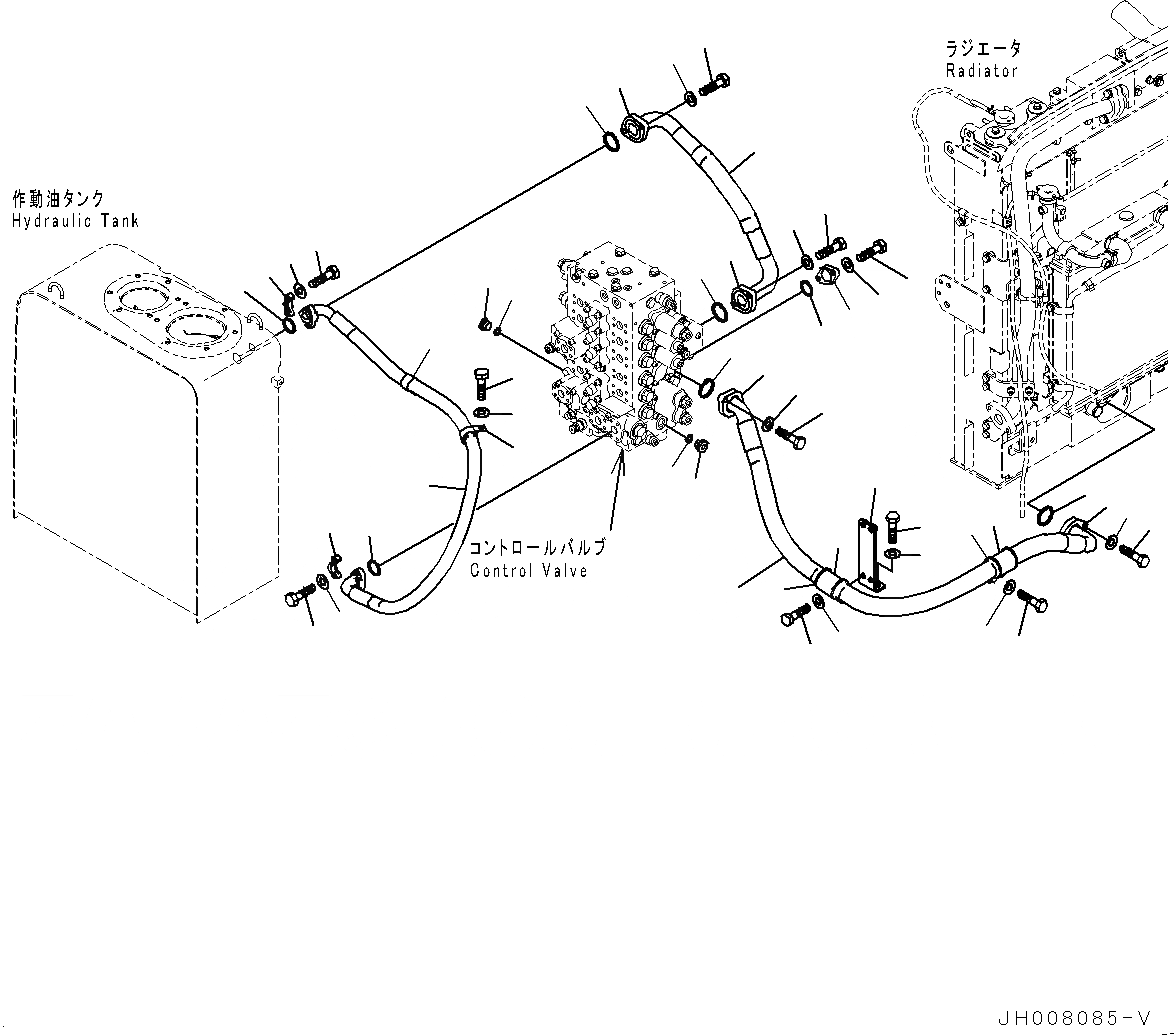 ラジエータ
Radiator

作動油タンク
Hydraulic Tank

コントロールバルブ
Control Valve

JH008085-V