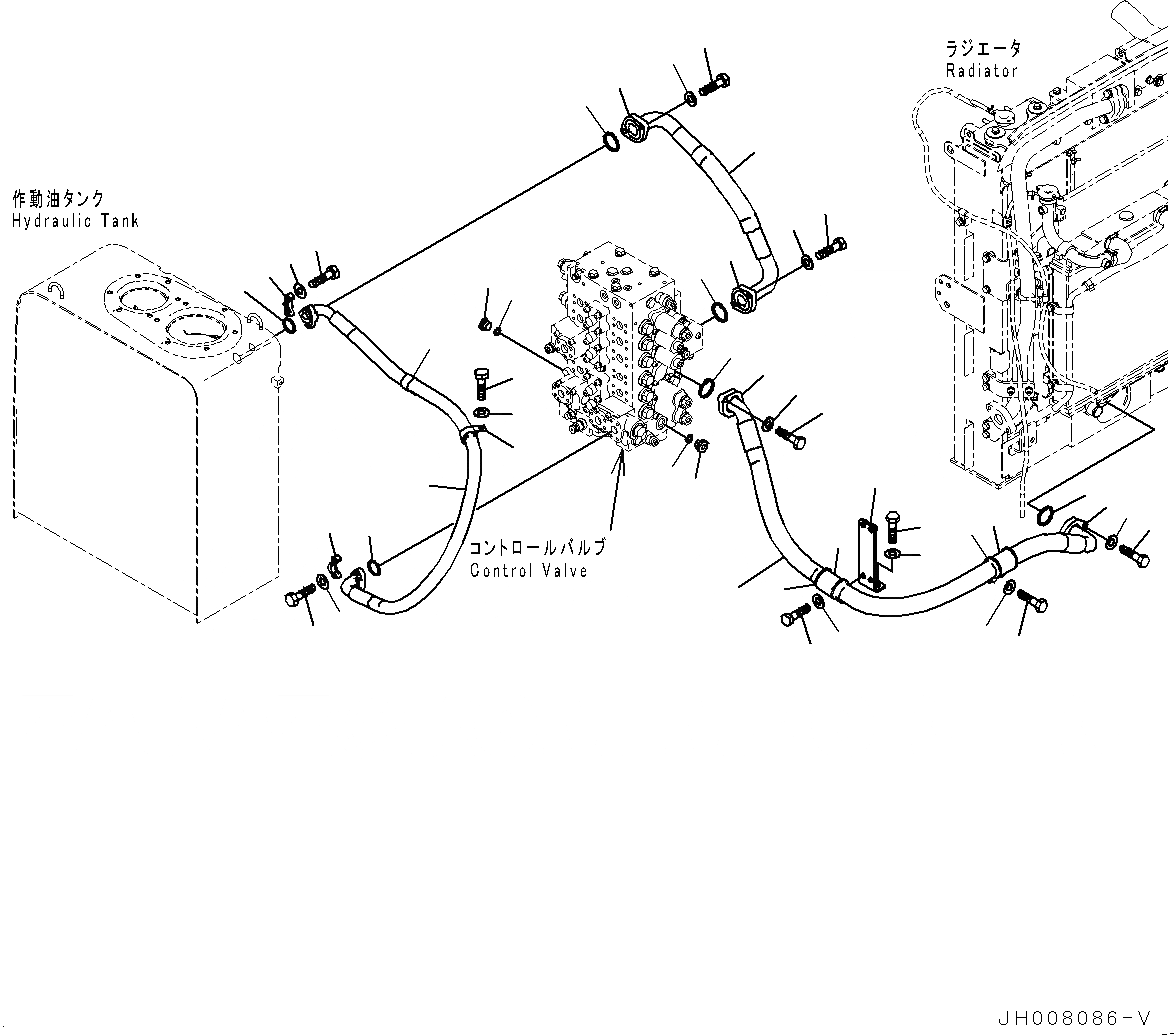 ラジエータ
Radiator

作動油タンク
Hydraulic Tank

コントロールバルブ
Control Valve

JH008086-V