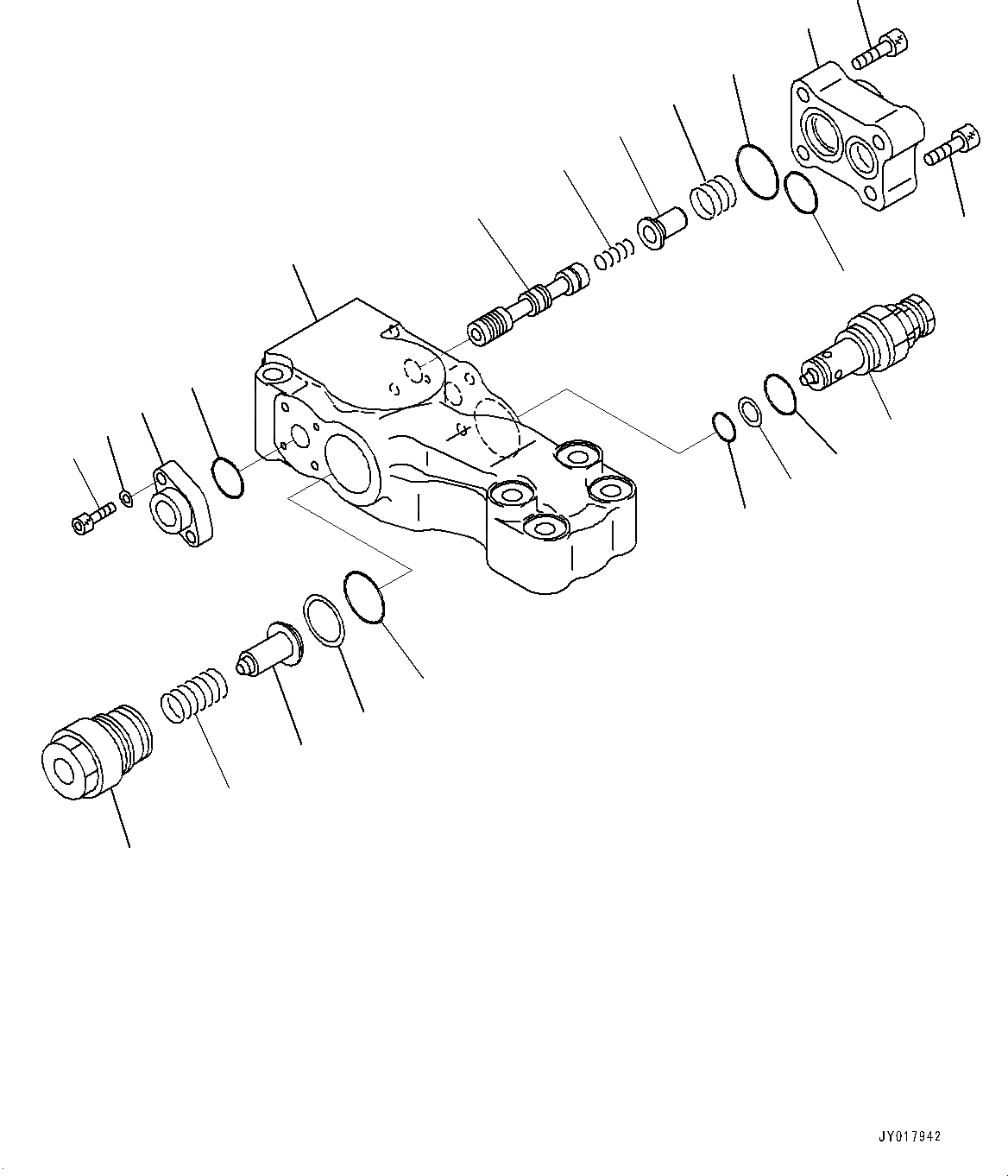 JY017942