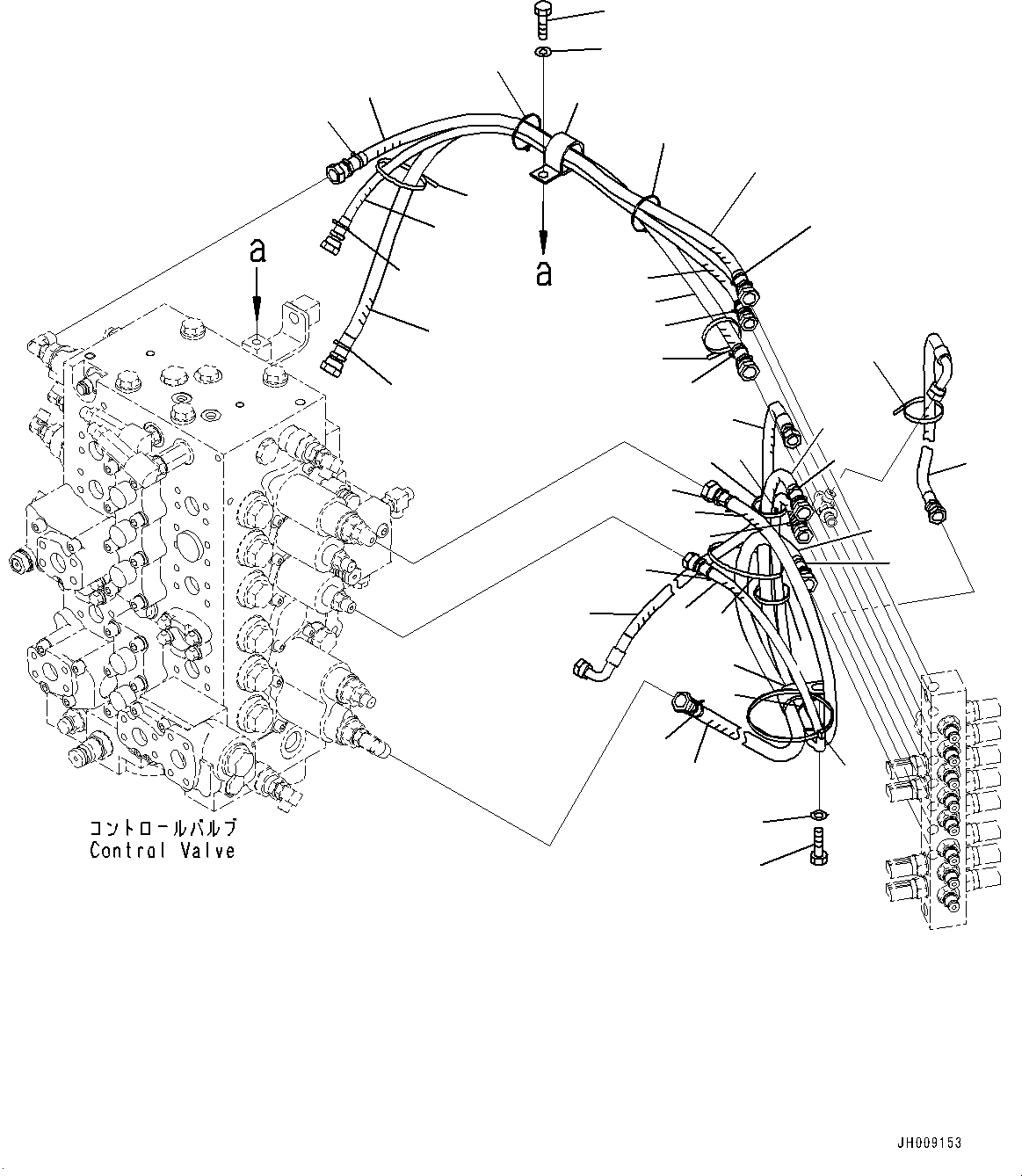 a

a

コントロールバルブ
Control Valve

JH009153