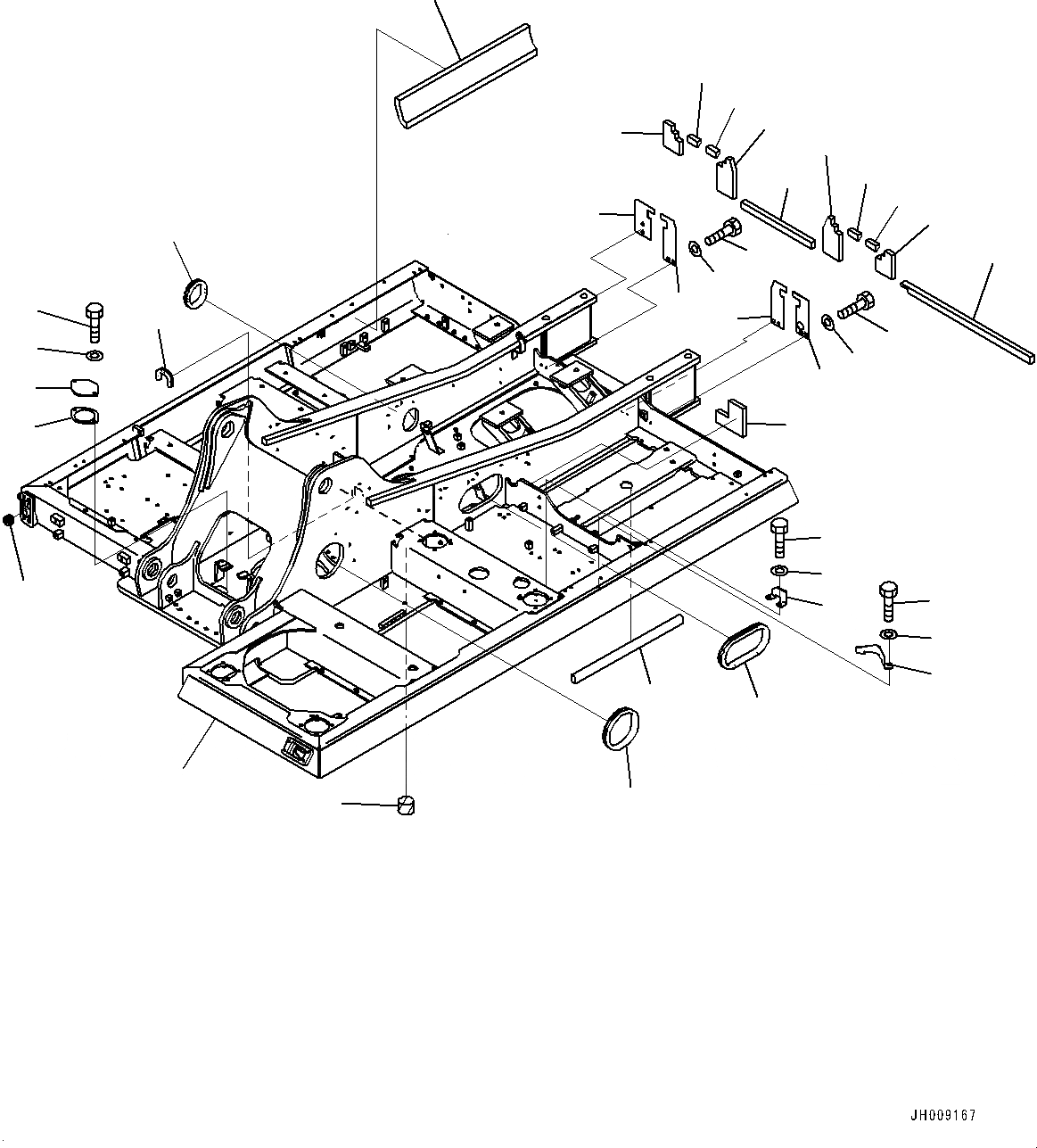 JH009167