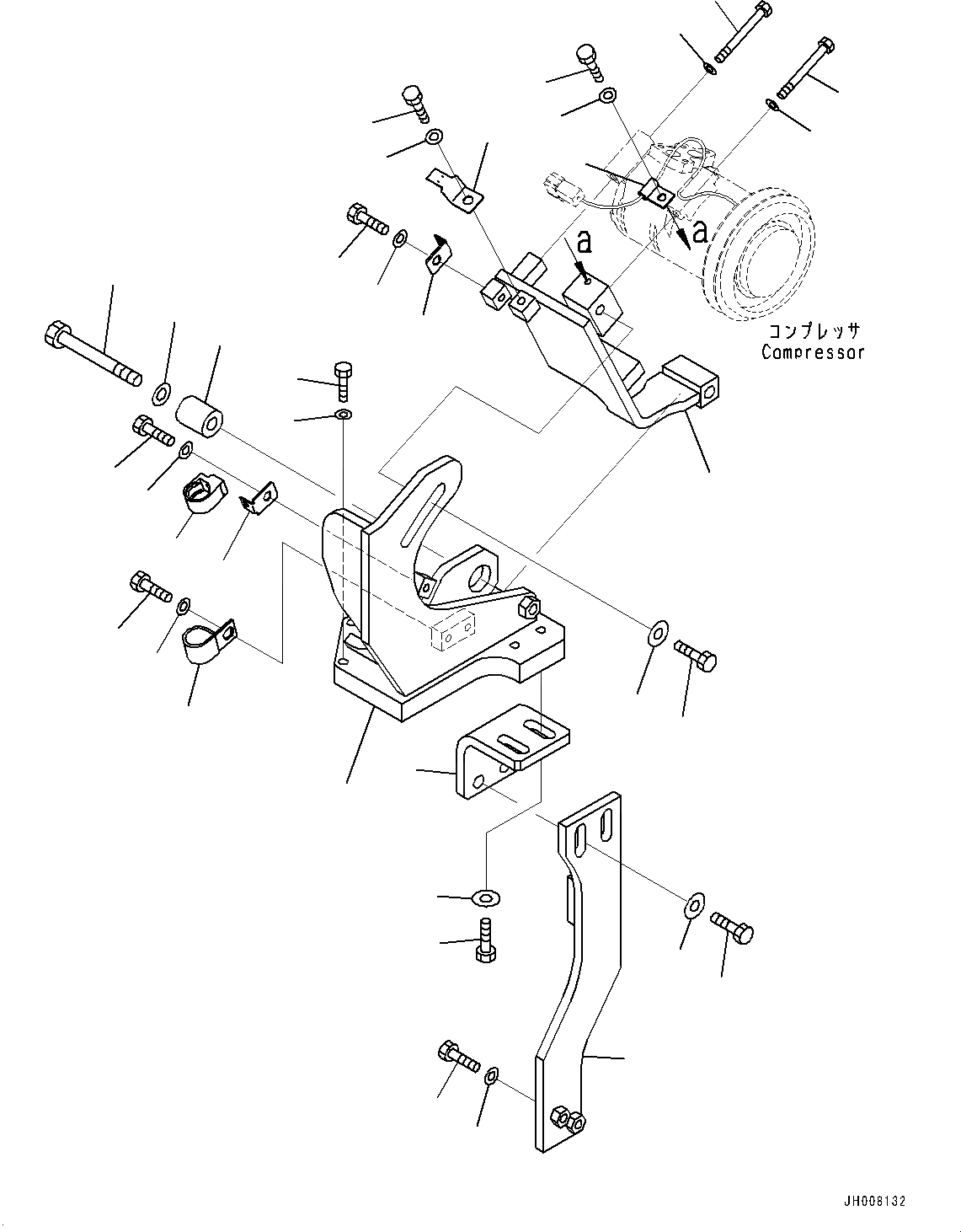 a
a
コンプレッサ
Compressor
JH008132