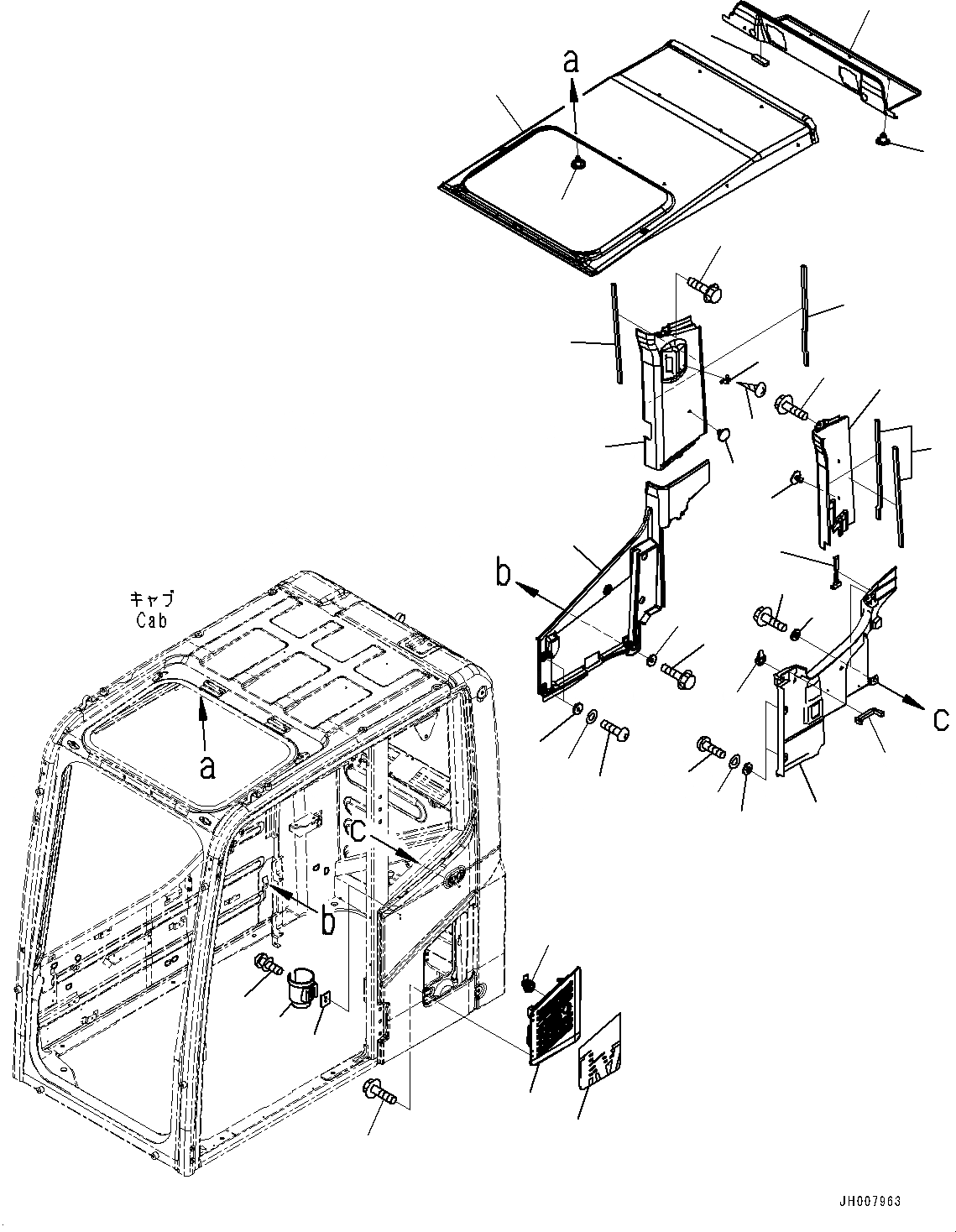 a

b

c

キャブ
Cab

a

c

b

JH007963